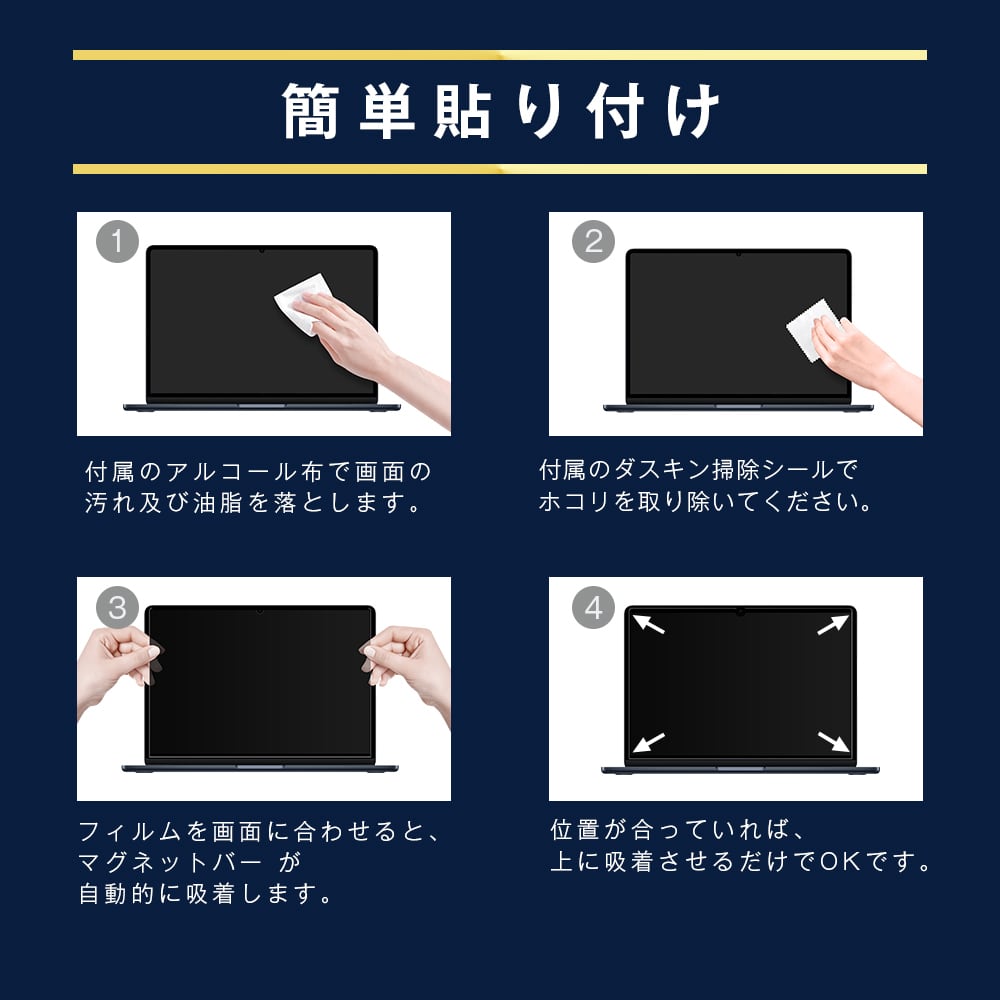 簡単貼り付け

1

付属のアルコール布で画面の汚れ及び油脂を落とします。

2

付属のダスキン掃除シールでホコリを取り除いてください。

3

フィルムを画面に合わせると、マグネットバー が自動的に吸着します。

4

位置が合っていれば、上に吸着させるだけでOKです。