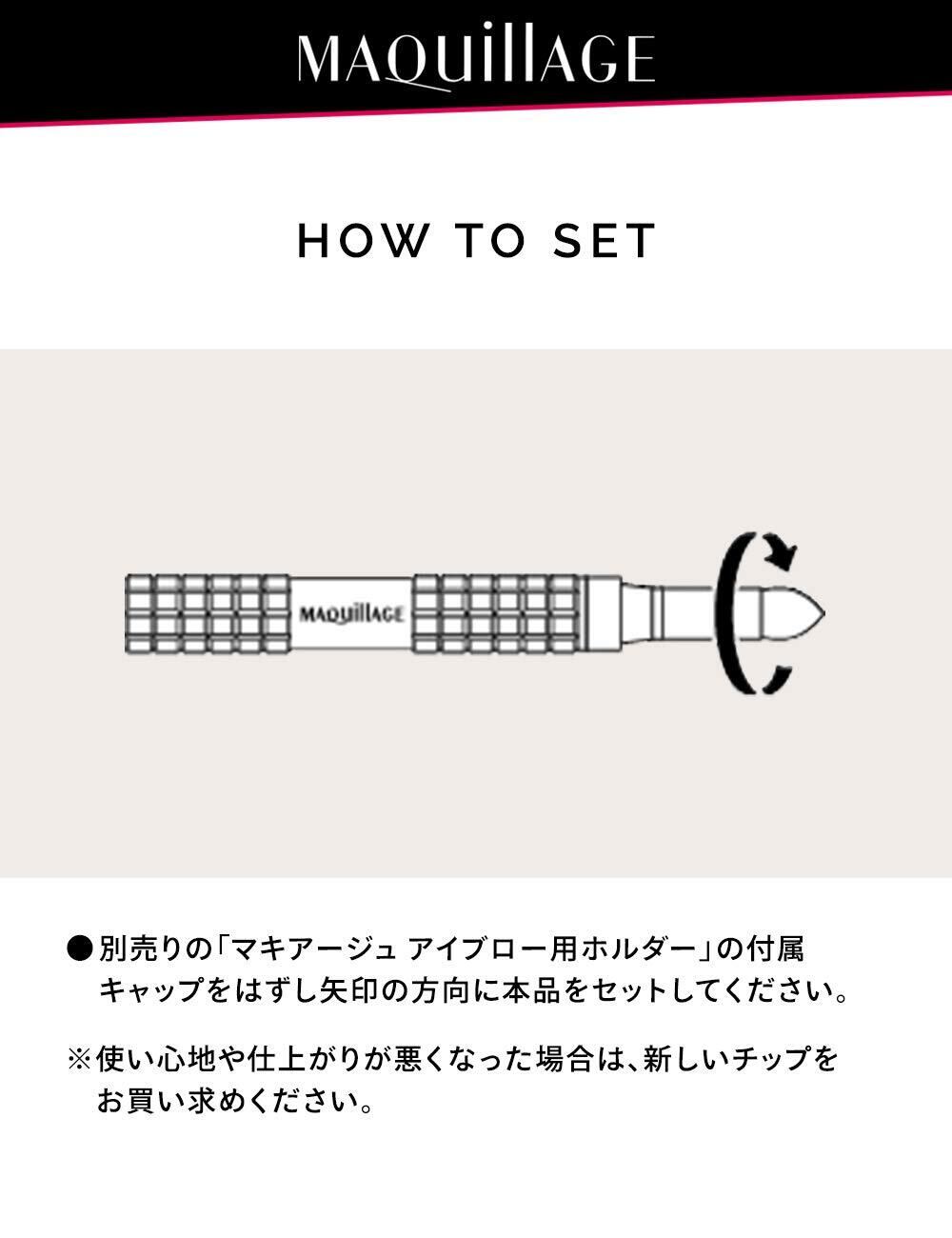 MAQuillAGE

HOW TO SET

MAQuillAGE

●別売りの「マキアージュ アイブロー用ホルダー」の付属キャップをはずし矢印の方向に本品をセットしてください。

※使い心地や仕上がりが悪くなった場合は、新しいチップをお買い求めください。