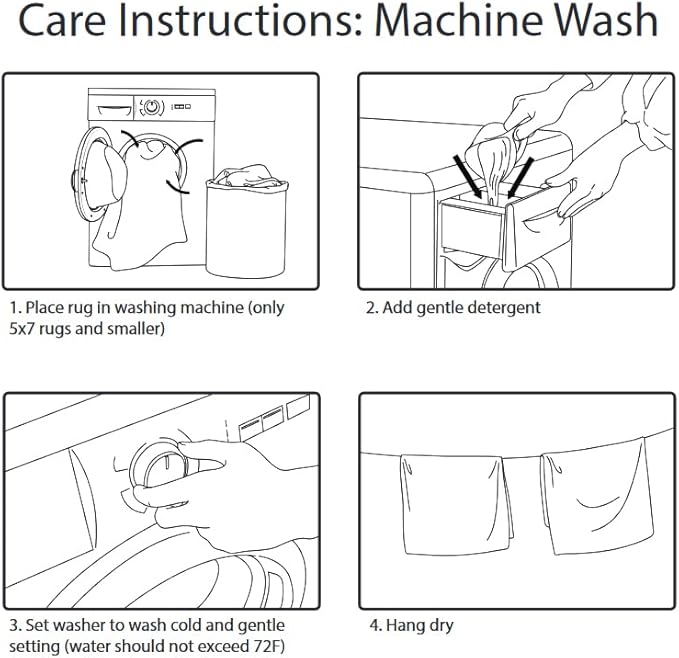 Care Instructions: Machine Wash

1. Place rug in washing machine (only 5x7 rugs and smaller)

2. Add gentle detergent

3. Set washer to wash cold and gentle setting (water should not exceed 72F)

4. Hang dry