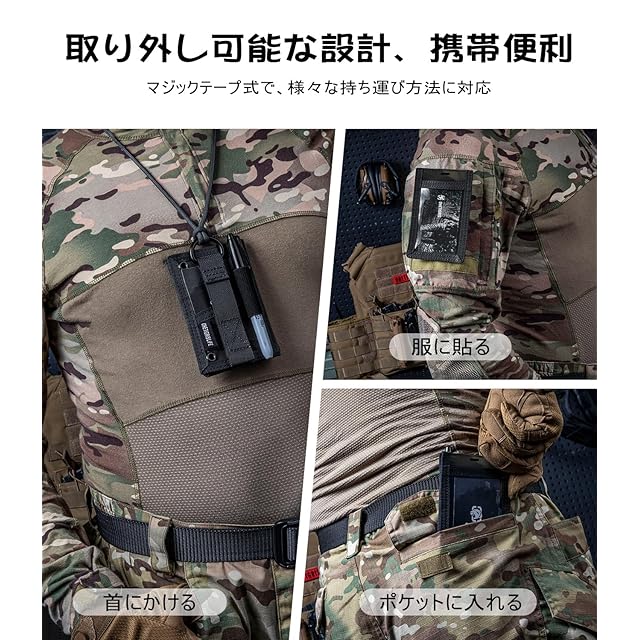 取り外し可能な設計、携帯便利

マジックテープ式で、様々な持ち運び方法に対応

服に貼る

首にかける

ポケットに入れる