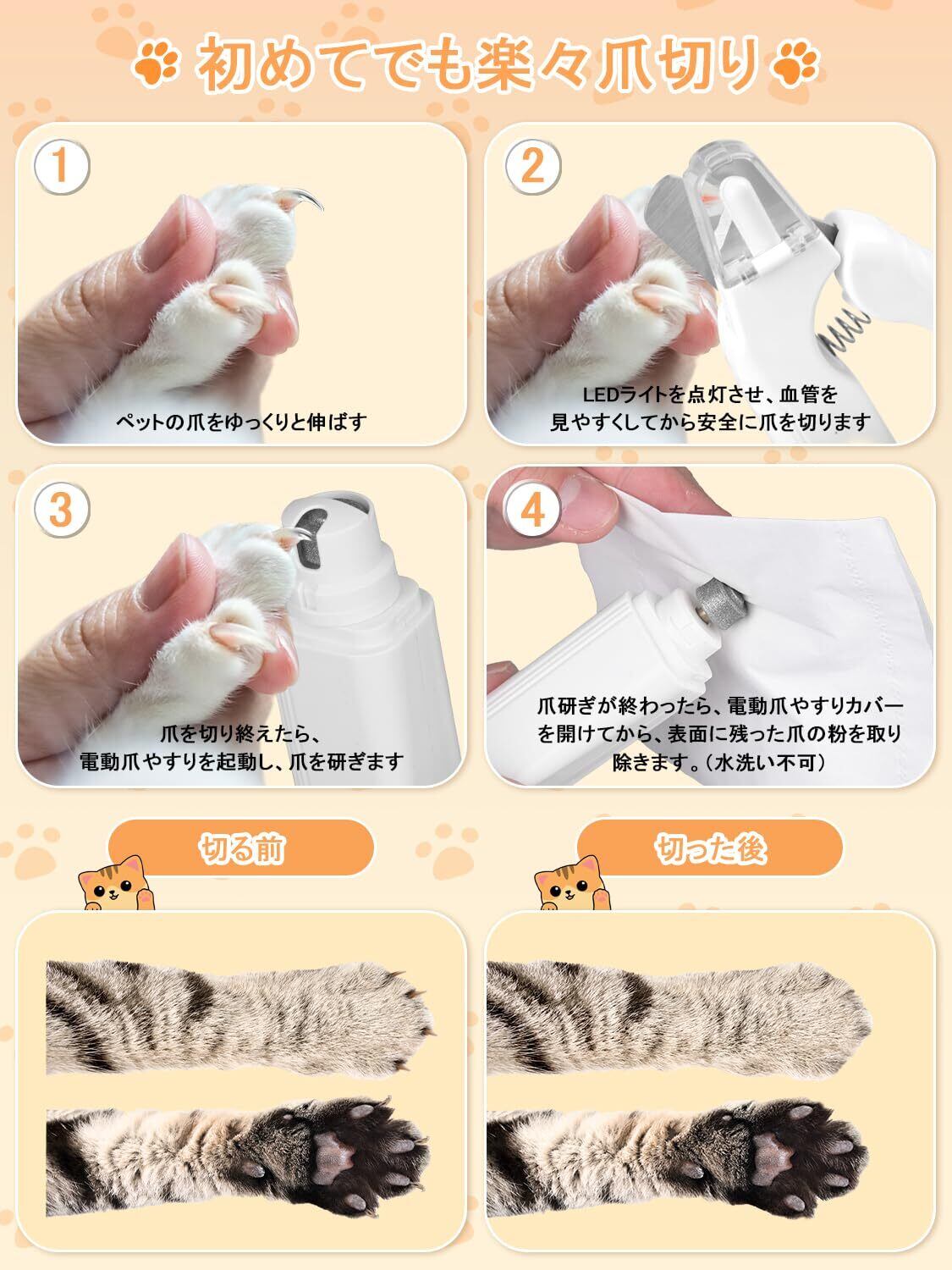 初めてでも楽々爪切り

1
ペットの爪をゆっくりと伸ばす

2
LEDライトを点灯させ、血管を見やすくしてから安全に爪を切ります

3
爪を切り終えたら、電動爪やすりを起動し、爪を研ぎます

4
爪研ぎが終わったら、電動爪やすりカバーを開けてから、表面に残った爪の粉を取り除きます。（水洗い不可）

切る前

切った後