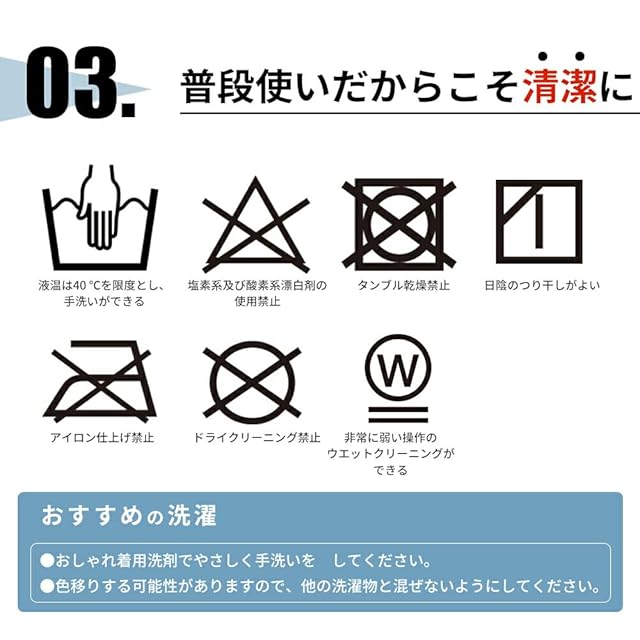 03.

普段使いだからこそ清潔に

液温は40 °Cを限度とし、手洗いができる

塩素系及び酸素系漂白剤の使用禁止

タンブル乾燥禁止

日陰のつり干しがよい

アイロン仕上げ禁止

ドライクリーニング禁止

W

非常に弱い操作のウエットクリーニングができる

おすすめの洗濯

●おしゃれ着用洗剤でやさしく手洗いを　してください。
●色移りする可能性がありますので、他の洗濯物と混ぜないようにしてください。