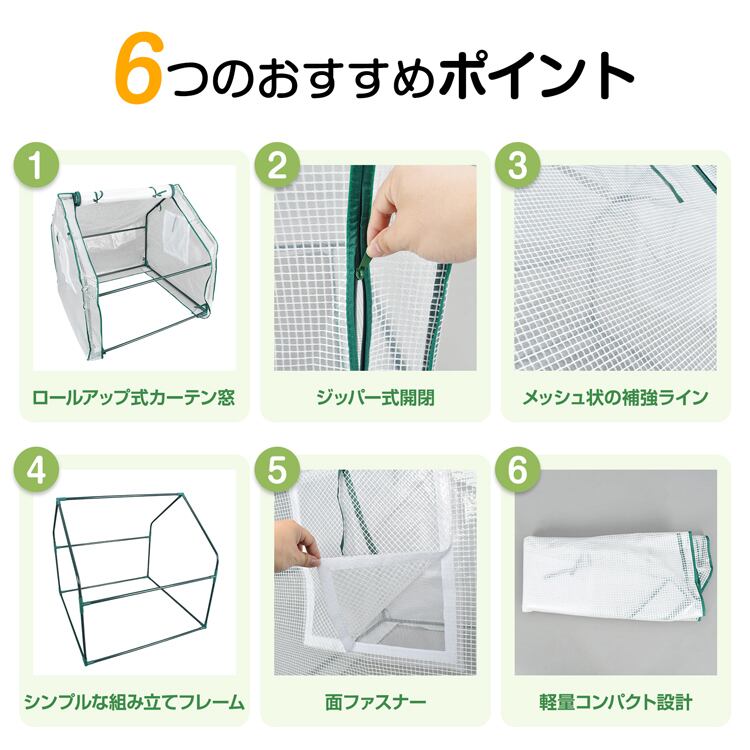 6つのおすすめポイント

1
ロールアップ式カーテン窓

2
ジッパー式開閉

3
メッシュ状の補強ライン

4
シンプルな組み立てフレーム

5
面ファスナー

6
軽量コンパクト設計