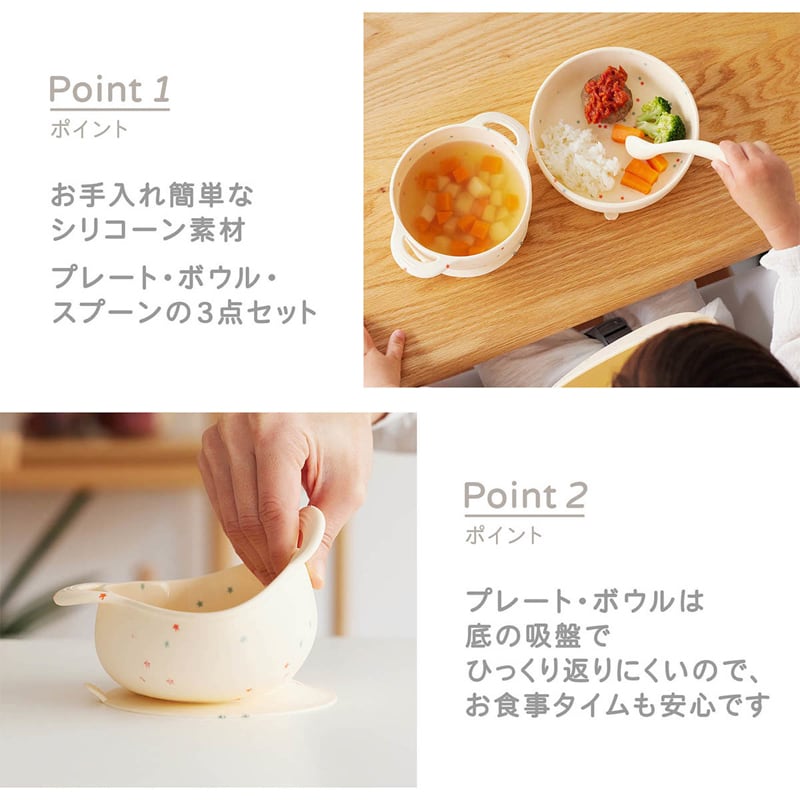 Point 1
ポイント

お手入れ簡単な
シリコーン素材

プレート・ボウル・
スプーンの３点セット

Point 2
ポイント

プレート・ボウルは
底の吸盤で
ひっくり返りにくいので、
お食事タイムも安心です