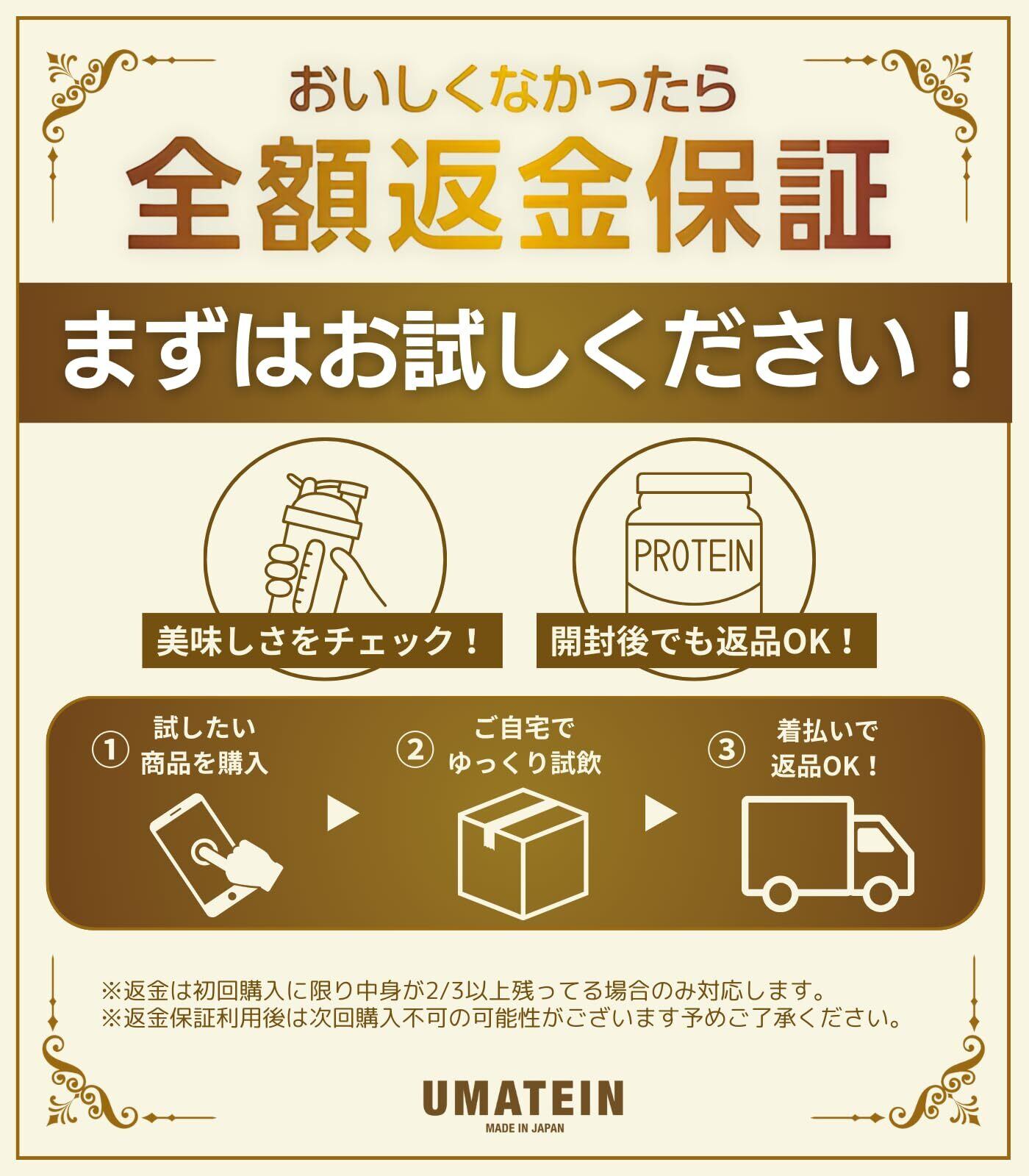 おいしくなかったら
全額返金保証

まずはお試しください！

PROTEIN

美味しさをチェック！

開封後でも返品OK！

① 試したい商品を購入

② ご自宅でゆっくり試飲

③ 着払いで返品OK！

※返金は初回購入に限り中身が2/3以上残ってる場合のみ対応します。
※返金保証利用後は次回購入不可の可能性がございます予めご了承ください。

UMATEIN
MADE IN JAPAN