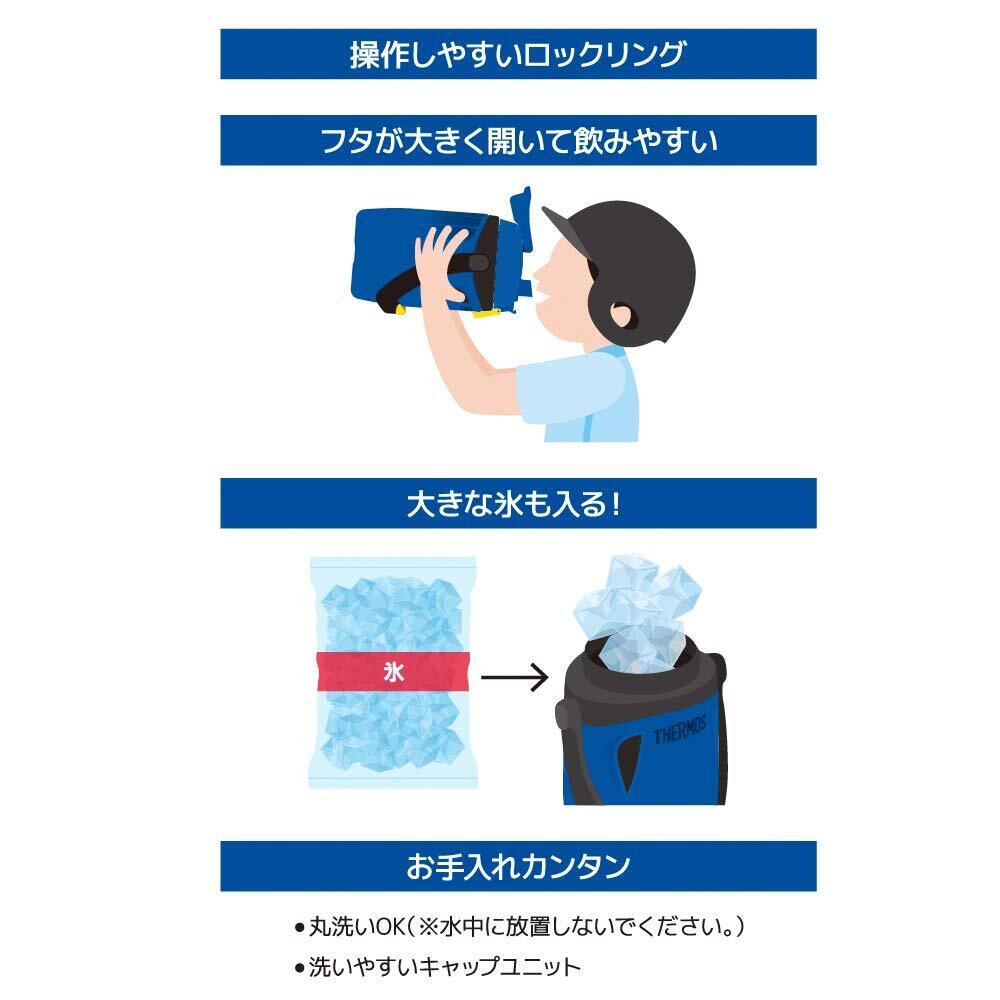 操作しやすいロックリング

フタが大きく開いて飲みやすい

大きな氷も入る！

氷

THERMOS

お手入れカンタン

●丸洗いOK（※水中に放置しないでください。）

●洗いやすいキャップユニット