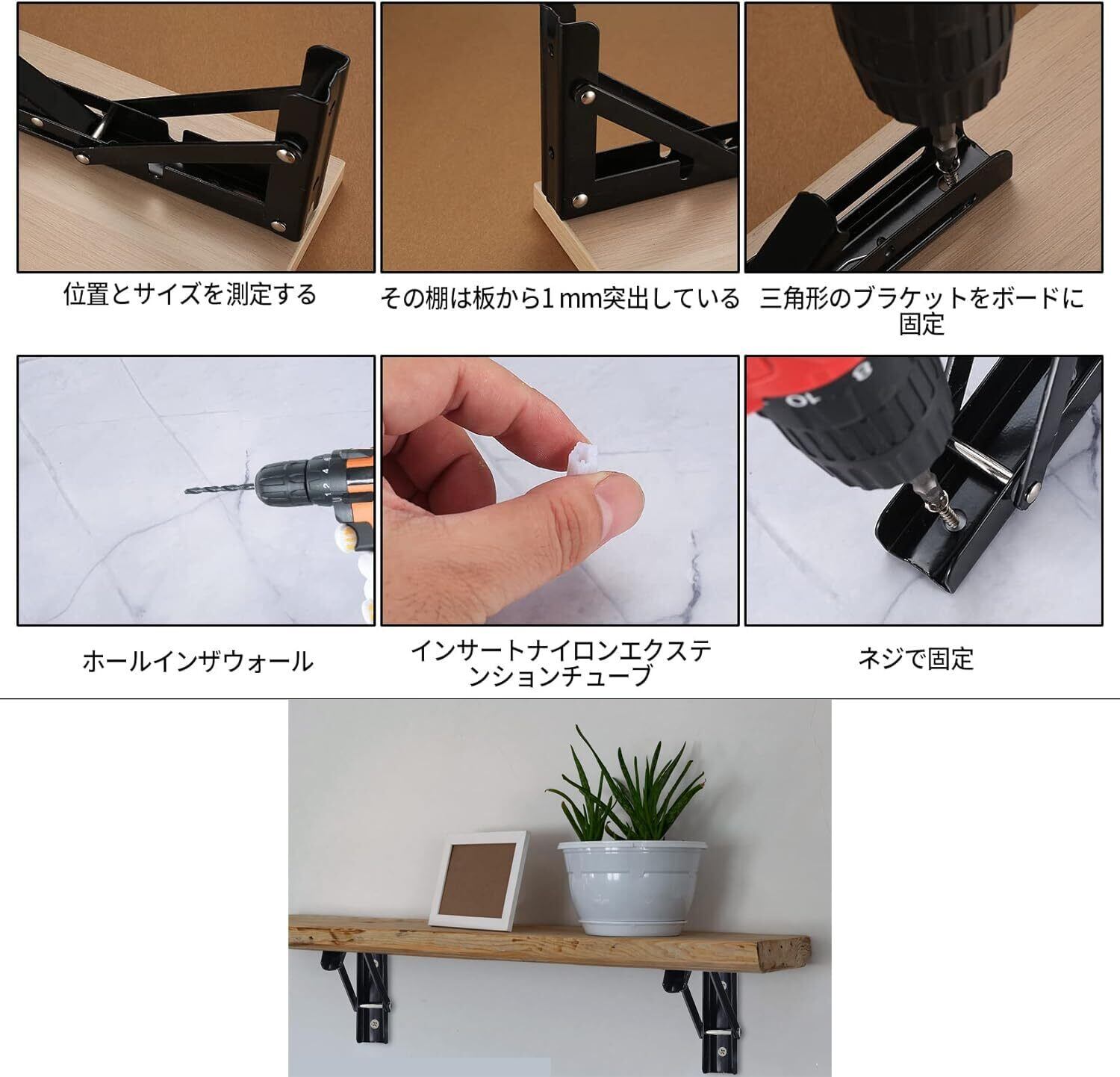 位置とサイズを測定する

その棚は板から1mm突出している

三角形のブラケットをボードに固定

ホールインザウォール

インサートナイロンエクステンションチューブ

ネジで固定