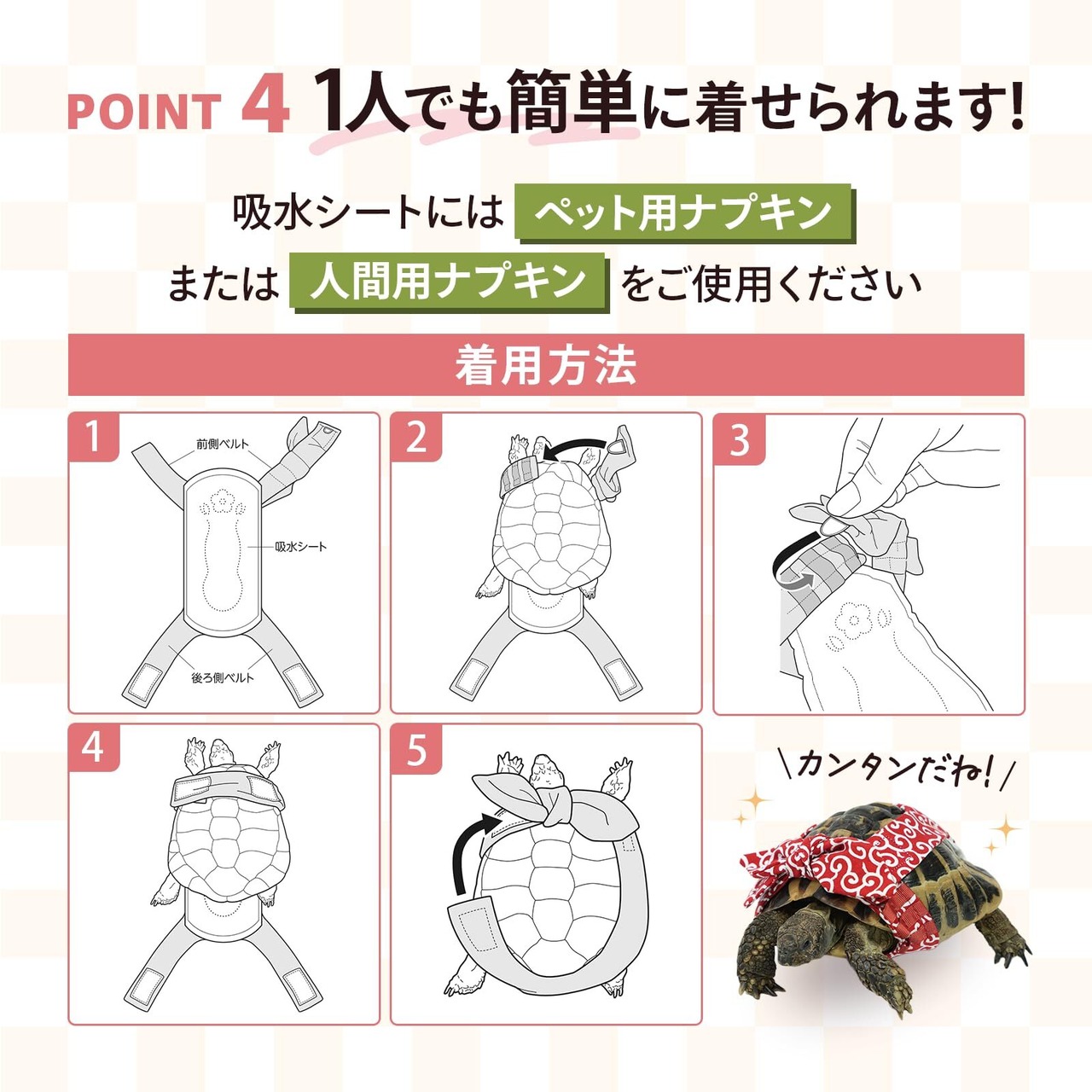 POINT 4 1人でも簡単に着せられます!

吸水シートには ペット用ナプキン

または 人間用ナプキン をご使用ください

着用方法

1

前側ベルト

吸水シート

後ろ側ベルト

2

3

4

5

\カンタンだね!/