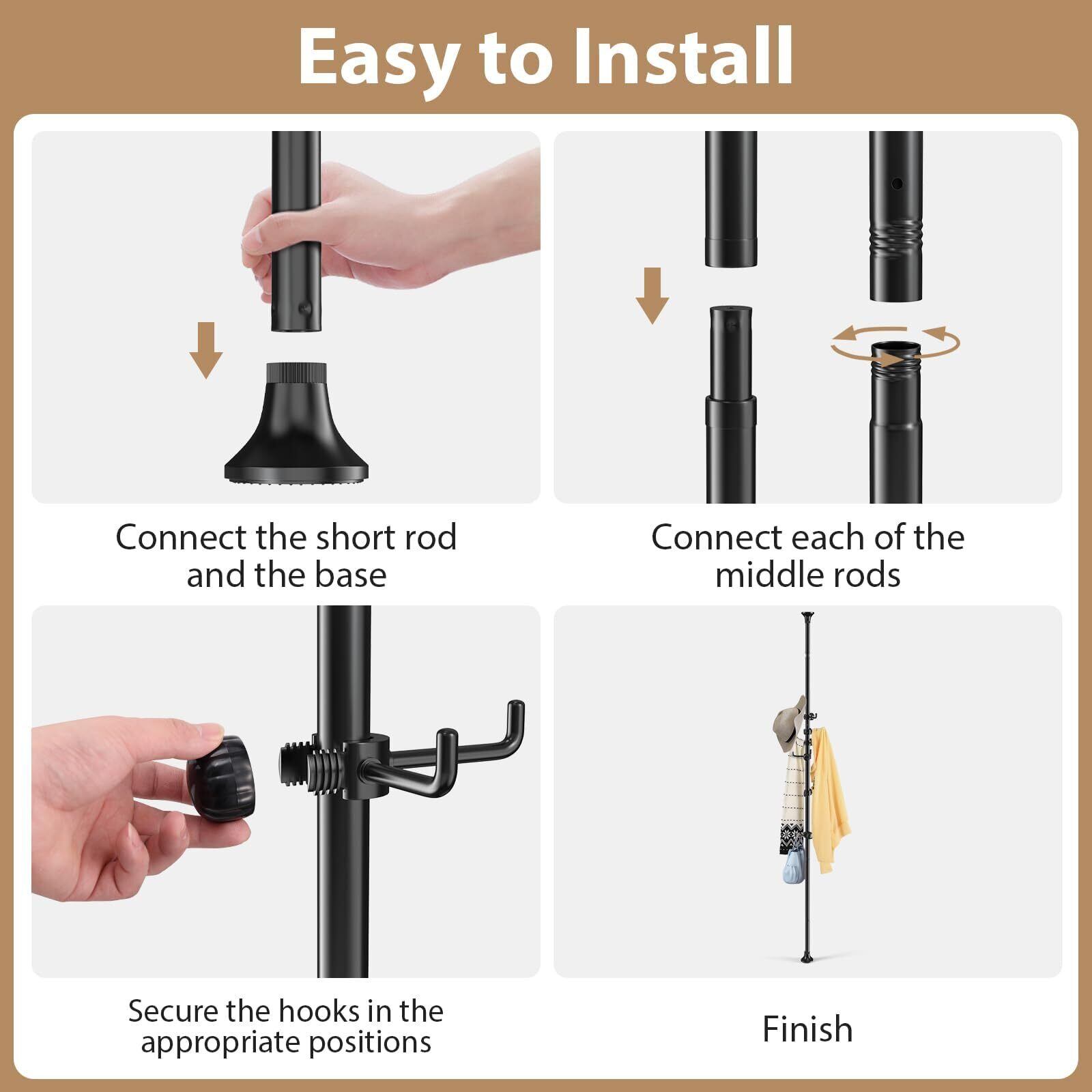 Easy to Install

Connect the short rod and the base

Connect each of the middle rods

Secure the hooks in the appropriate positions

Finish