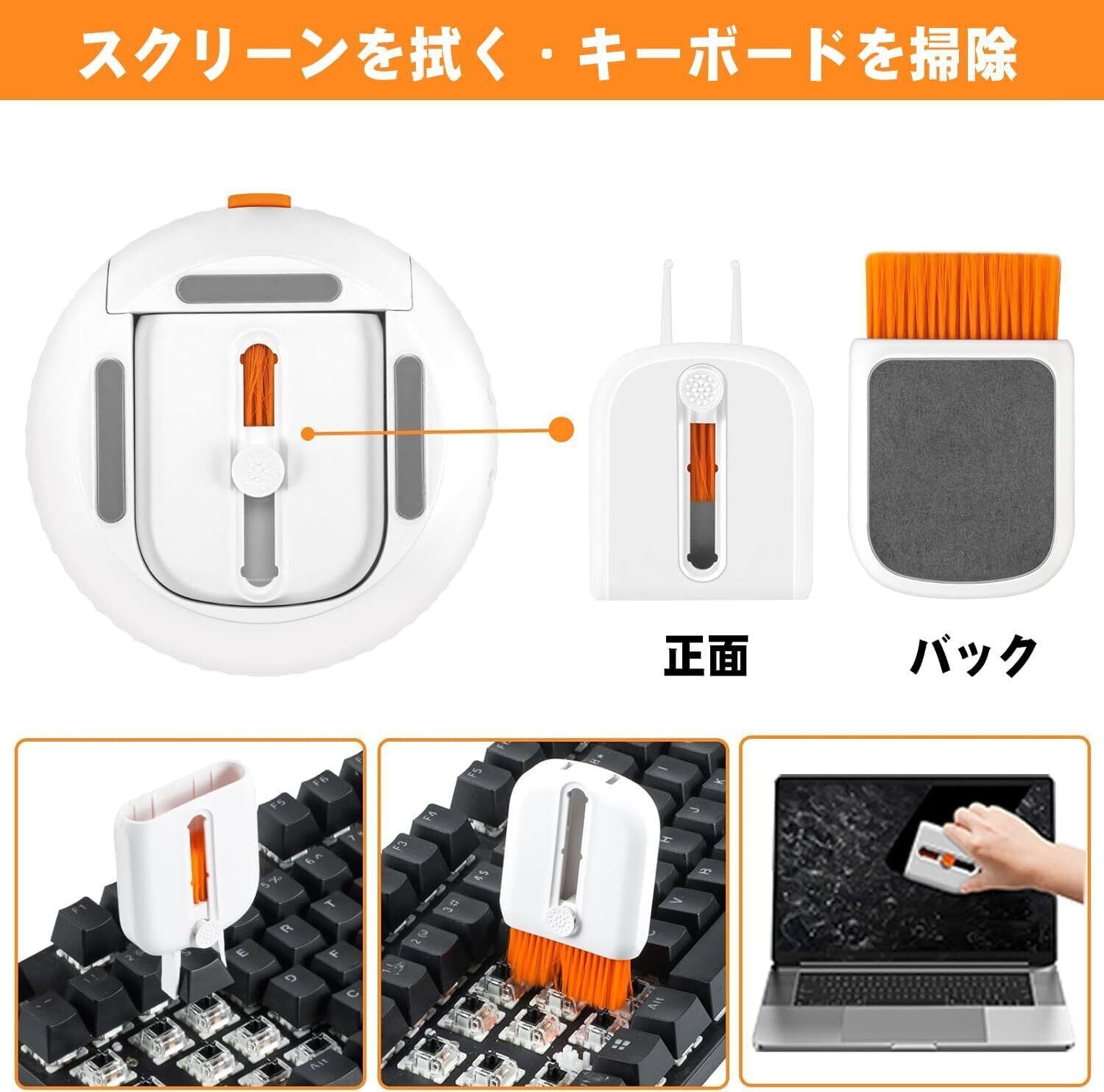 スクリーンを拭く・キーボードを掃除

正面

バック