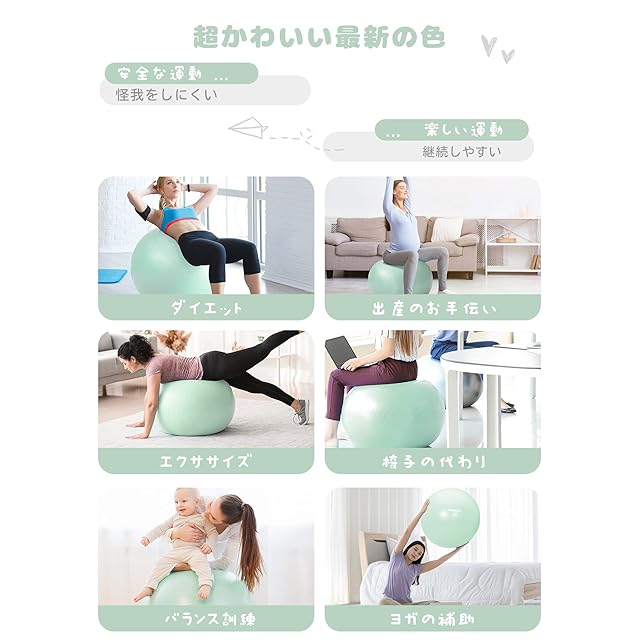 超かわいい最新の色

安全な運動 ...
怪我をしにくい

... 楽しい運動
継続しやすい

ダイエット

出産のお手伝い

エクササイズ

椅子の代わり

バランス訓練

ヨガの補助