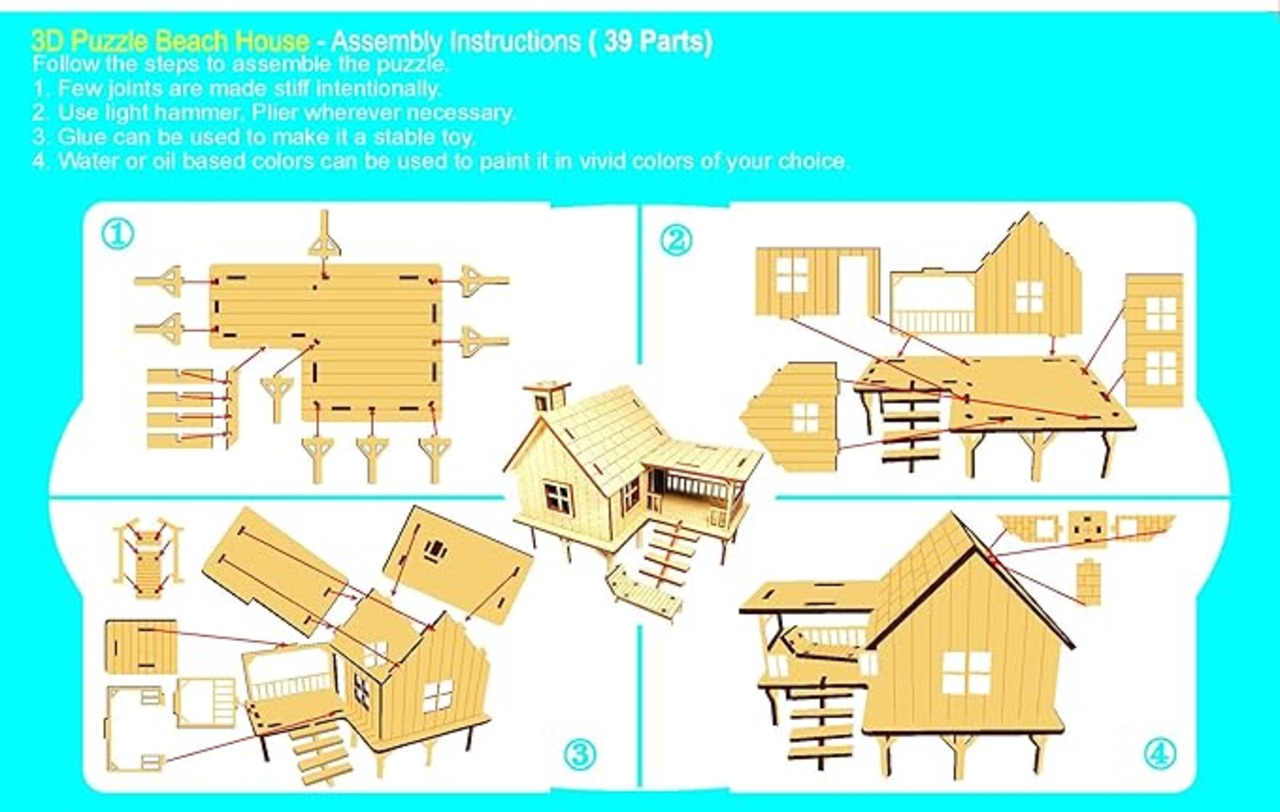 3D Puzzle Beach House - Assembly Instructions ( 39 Parts)
Follow the steps to assemble the puzzle.
1. Few joints are made stiff intentionally.
2. Use light hammer, Plier wherever necessary.
3. Glue can be used to make it a stable toy.
4. Water or oil based colors can be used to paint it in vivid colors of your choice.

①

②

③

④