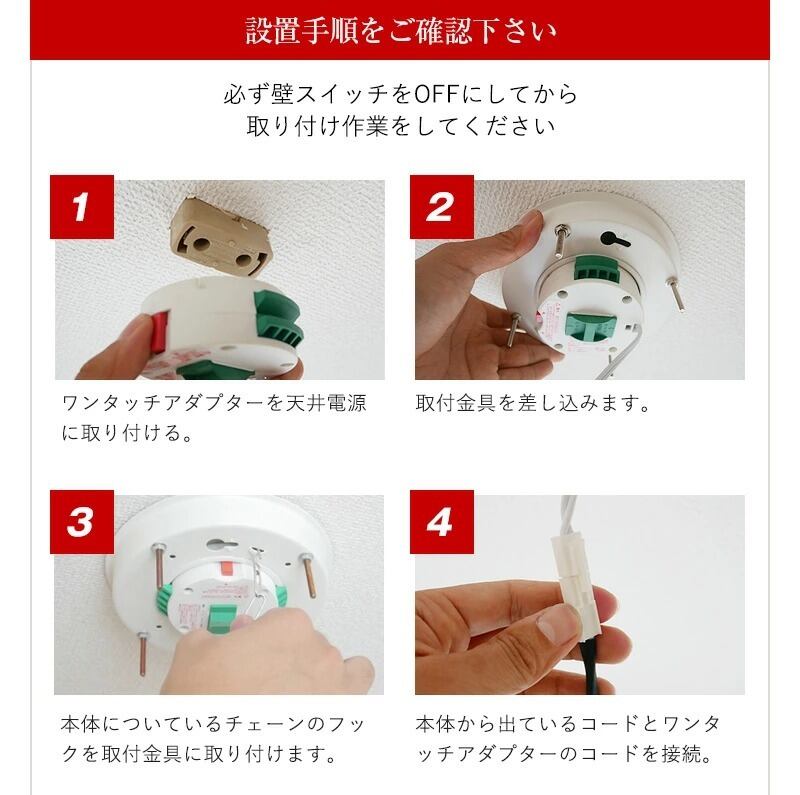 設置手順をご確認下さい

必ず壁スイッチをOFFにしてから
取り付け作業をしてください

1

ワンタッチアダプターを天井電源に取り付ける。

2

取付金具を差し込みます。

3

本体についているチェーンのフックを取付金具に取り付けます。

4

本体から出ているコードとワンタッチアダプターのコードを接続。