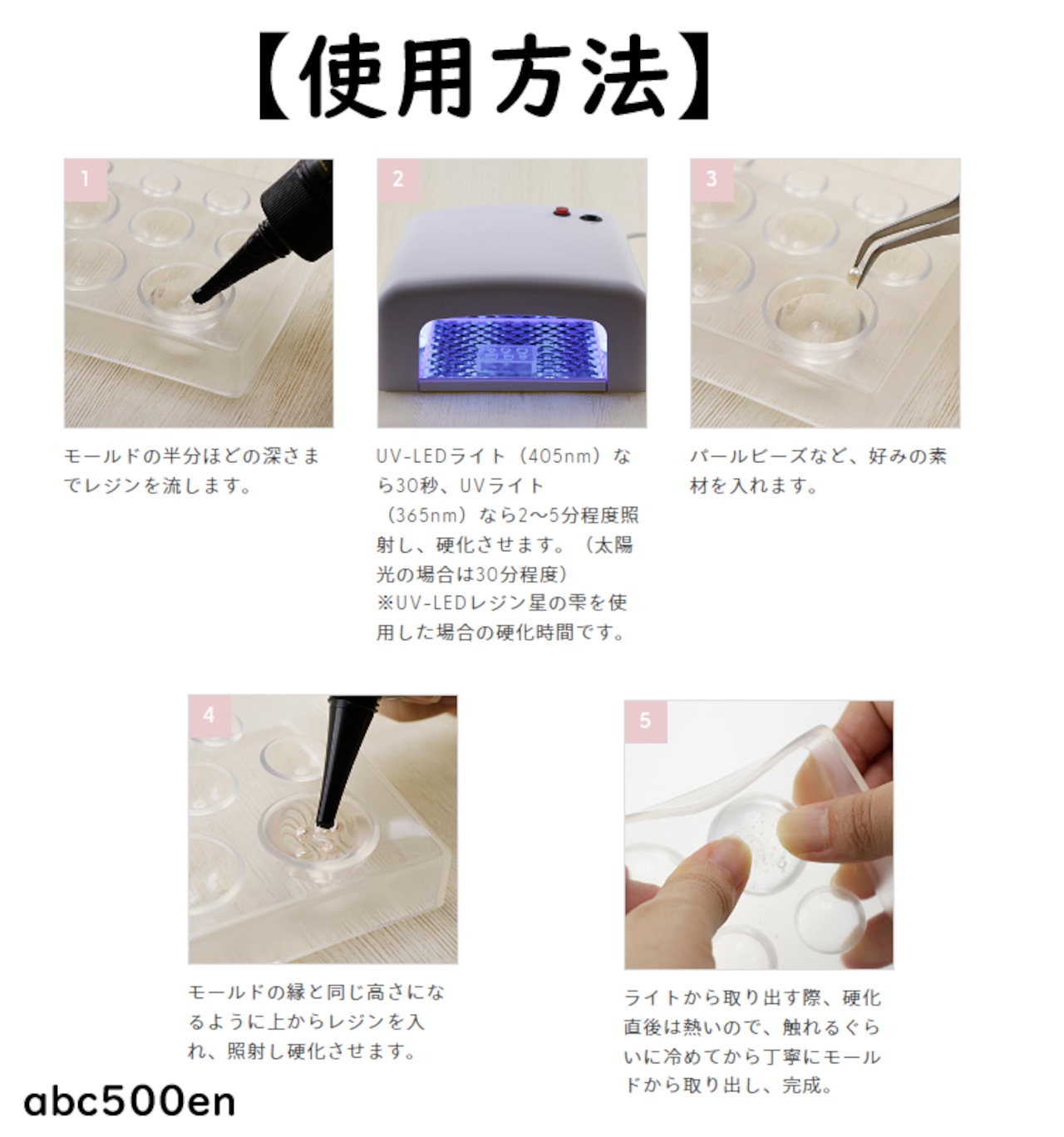 【使用方法】

1

モールドの半分ほどの深さまでレジンを流します。

2

UV-LEDライト（405nm）なら30秒、UVライト（365nm）なら2〜5分程度照射し、硬化させます。（太陽光の場合は30分程度）
※UV-LEDレジン星の雫を使用した場合の硬化時間です。

3

パールビーズなど、好みの素材を入れます。

4

モールドの縁と同じ高さになるように上からレジンを入れ、照射し硬化させます。

5

ライトから取り出す際、硬化直後は熱いので、触れるぐらいに冷めてから丁寧にモールドから取り出し、完成。

abc500en