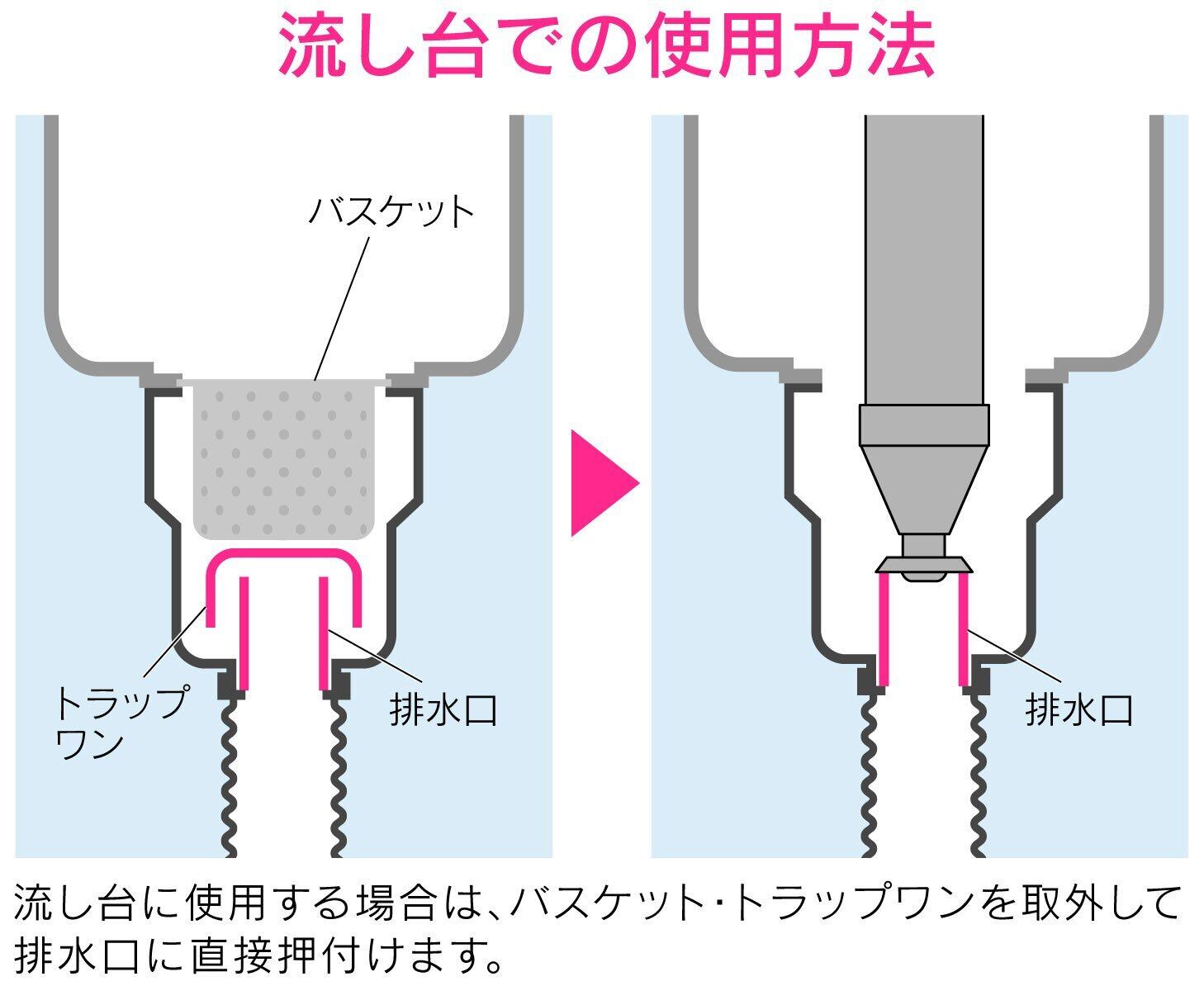 流し台での使用方法

バスケット

トラップワン

排水口

排水口

流し台に使用する場合は、バスケット・トラップワンを取外して排水口に直接押付けます。