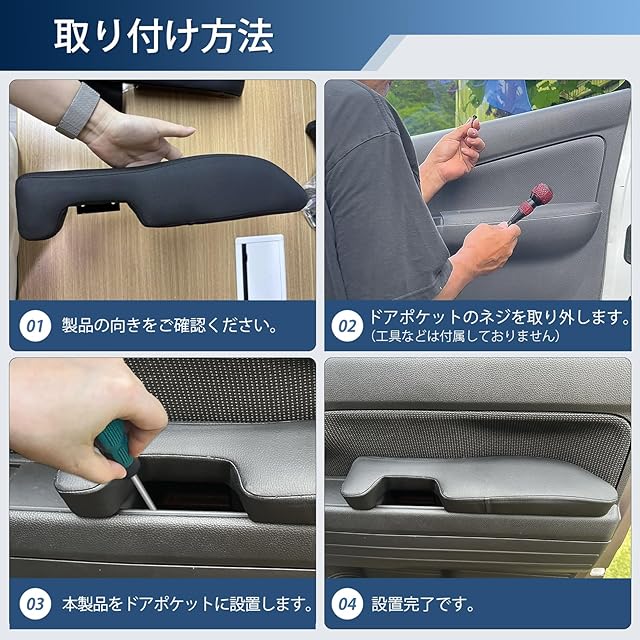 取り付け方法

01 製品の向きをご確認ください。

02 ドアポケットのネジを取り外します。
(工具などは付属しておりません)

03 本製品をドアポケットに設置します。

04 設置完了です。