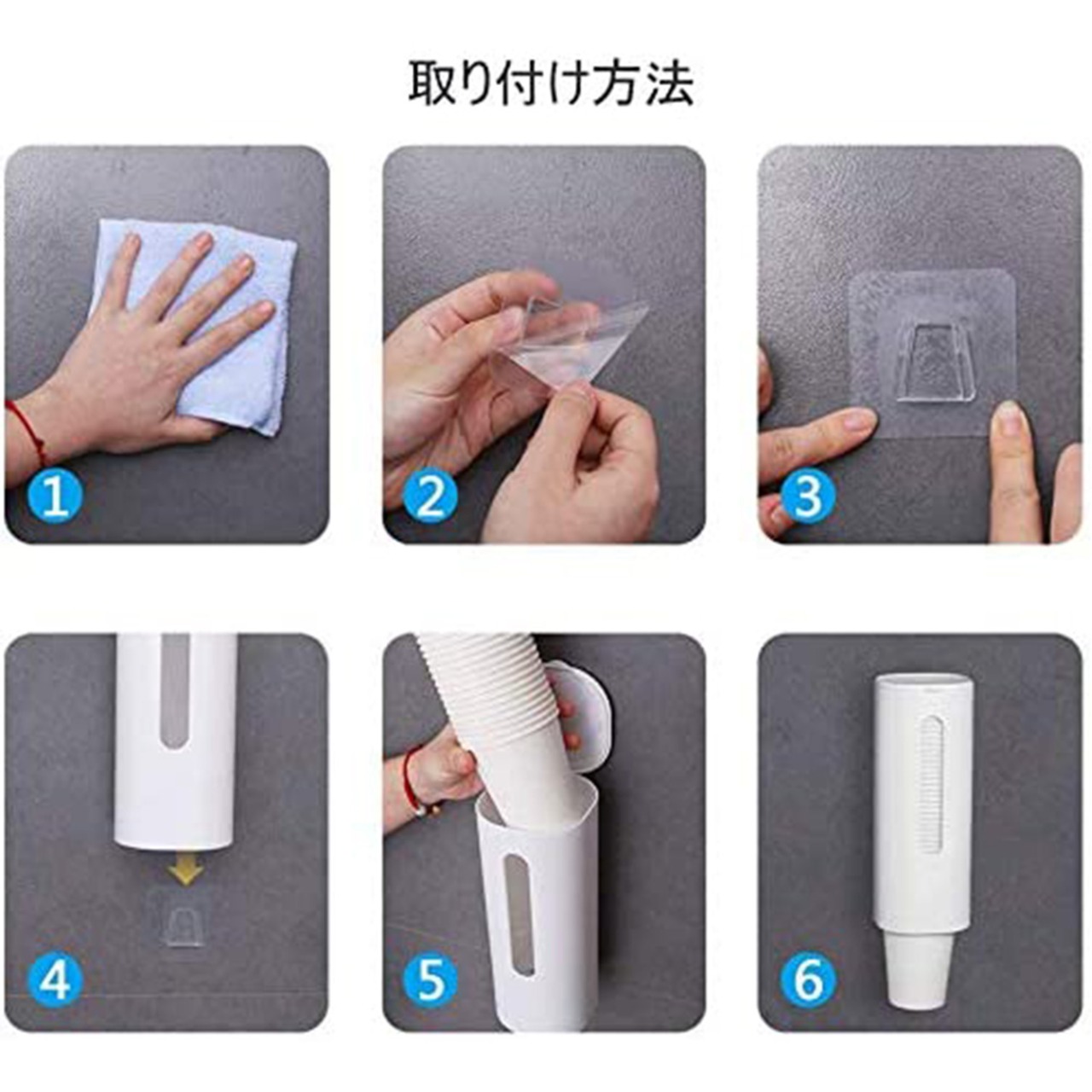 取り付け方法

1

2

3

4

5

6