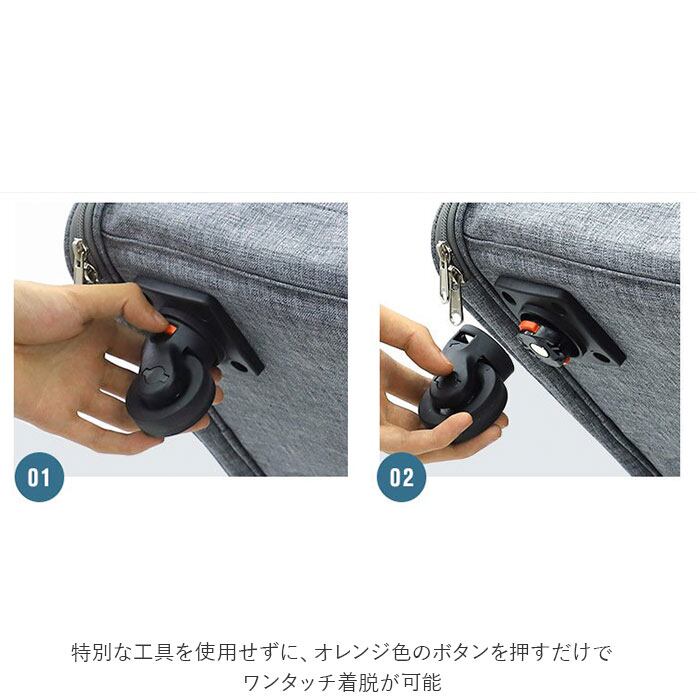 01

02

特別な工具を使用せずに、オレンジ色のボタンを押すだけで
ワンタッチ着脱が可能