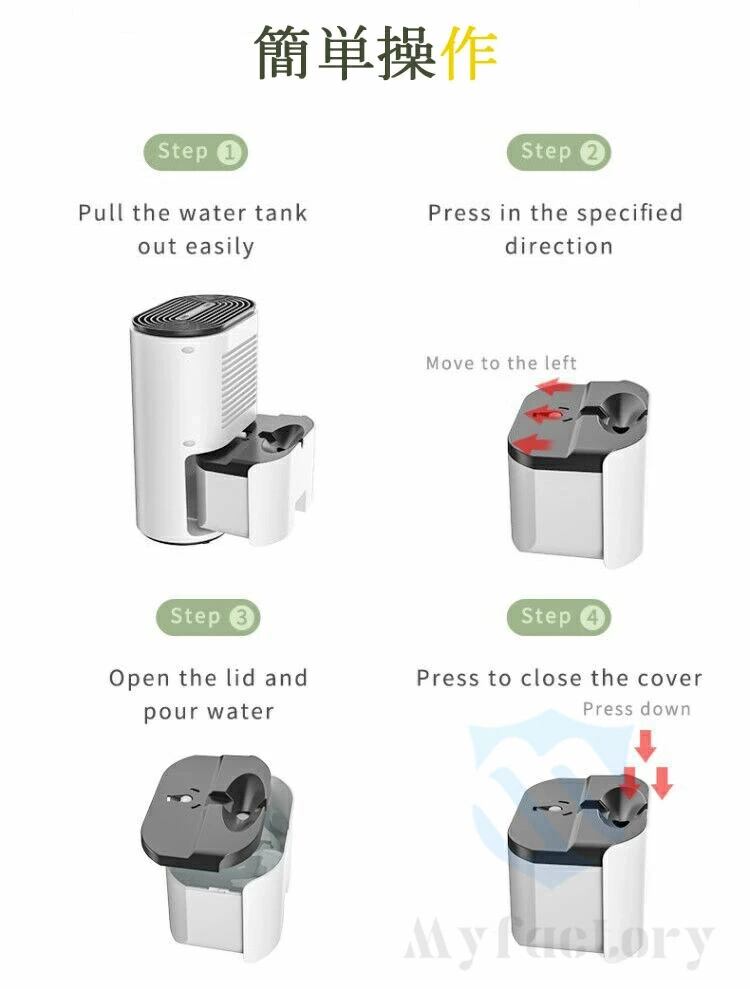 簡単操作

Step 1

Pull the water tank out easily

Step 2

Press in the specified direction

Move to the left

Step 3

Open the lid and pour water

Step 4

Press to close the cover

Press down

Myfactory