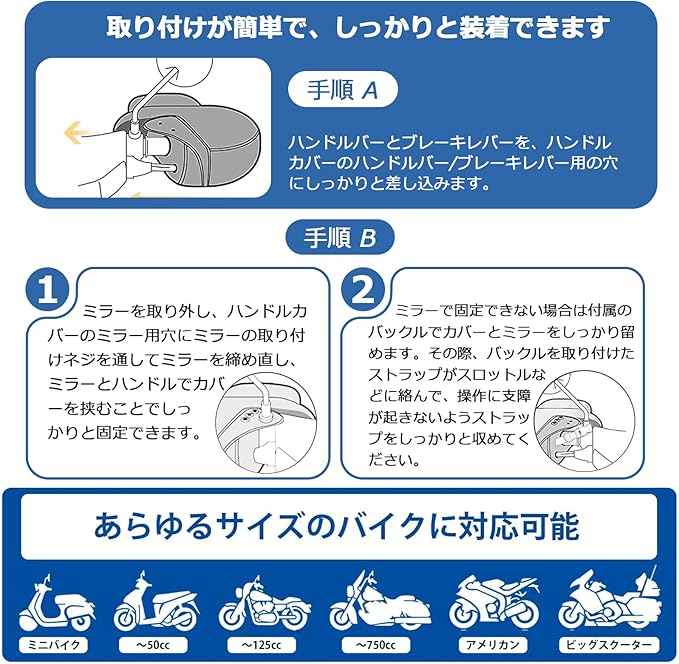 取り付けが簡単で、しっかりと装着できます

手順 A

ハンドルバーとブレーキレバーを、ハンドルカバーのハンドルバー/ブレーキレバー用の穴にしっかりと差し込みます。

手順 B

1

ミラーを取り外し、ハンドルカバーのミラー用穴にミラーの取り付けネジを通してミラーを締め直し、ミラーとハンドルでカバーを挟むことでしっかりと固定できます。

2

ミラーで固定できない場合は付属のバックルでカバーとミラーをしっかり留めます。その際、バックルを取り付けたストラップがスロットルなどに絡んで、操作に支障が起きないようストラップをしっかりと収めてください。

あらゆるサイズのバイクに対応可能

ミニバイク

~50cc

~125cc

~750cc

アメリカン

ビッグスクーター