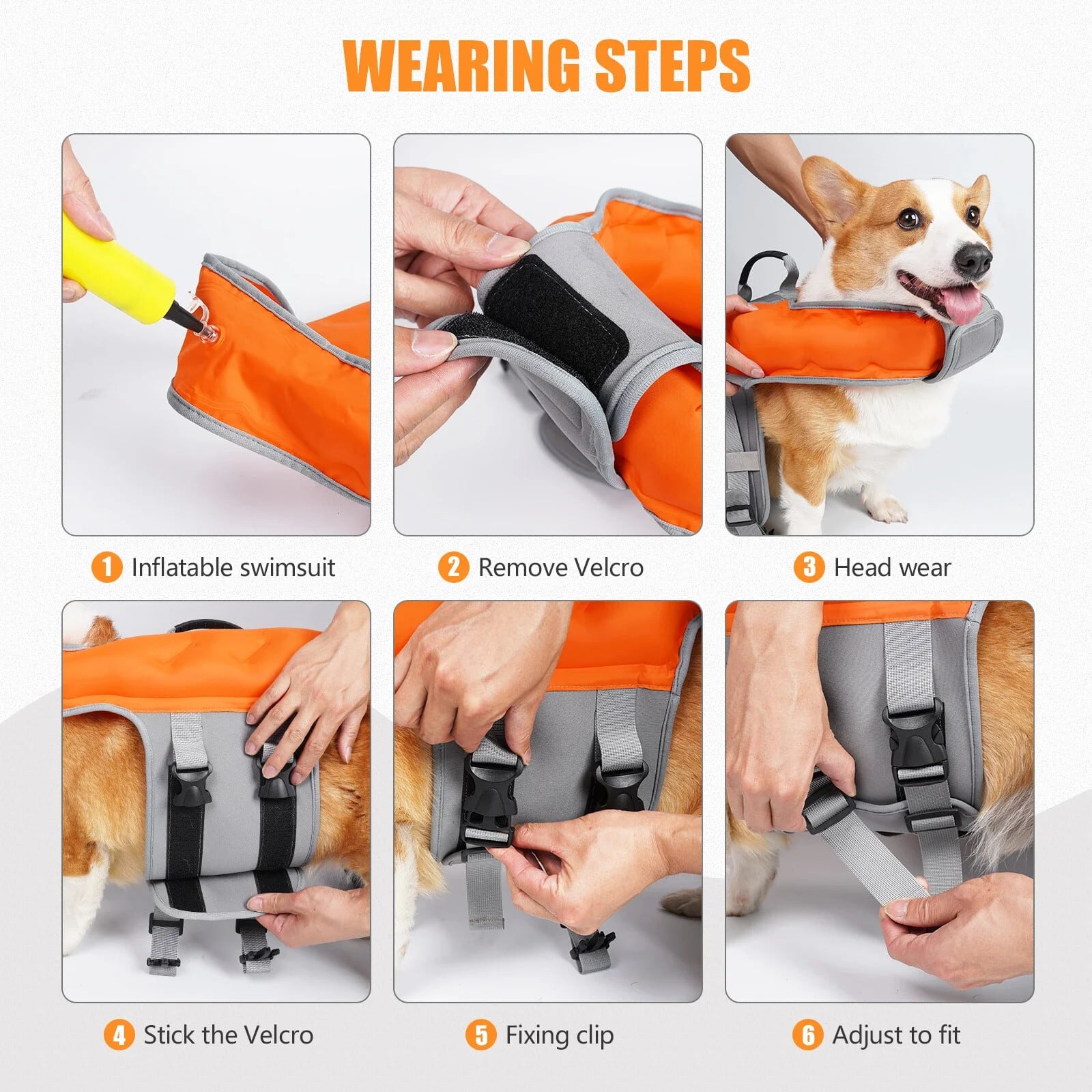 WEARING STEPS

1 Inflatable swimsuit

2 Remove Velcro

3 Head wear

4 Stick the Velcro

5 Fixing clip

6 Adjust to fit