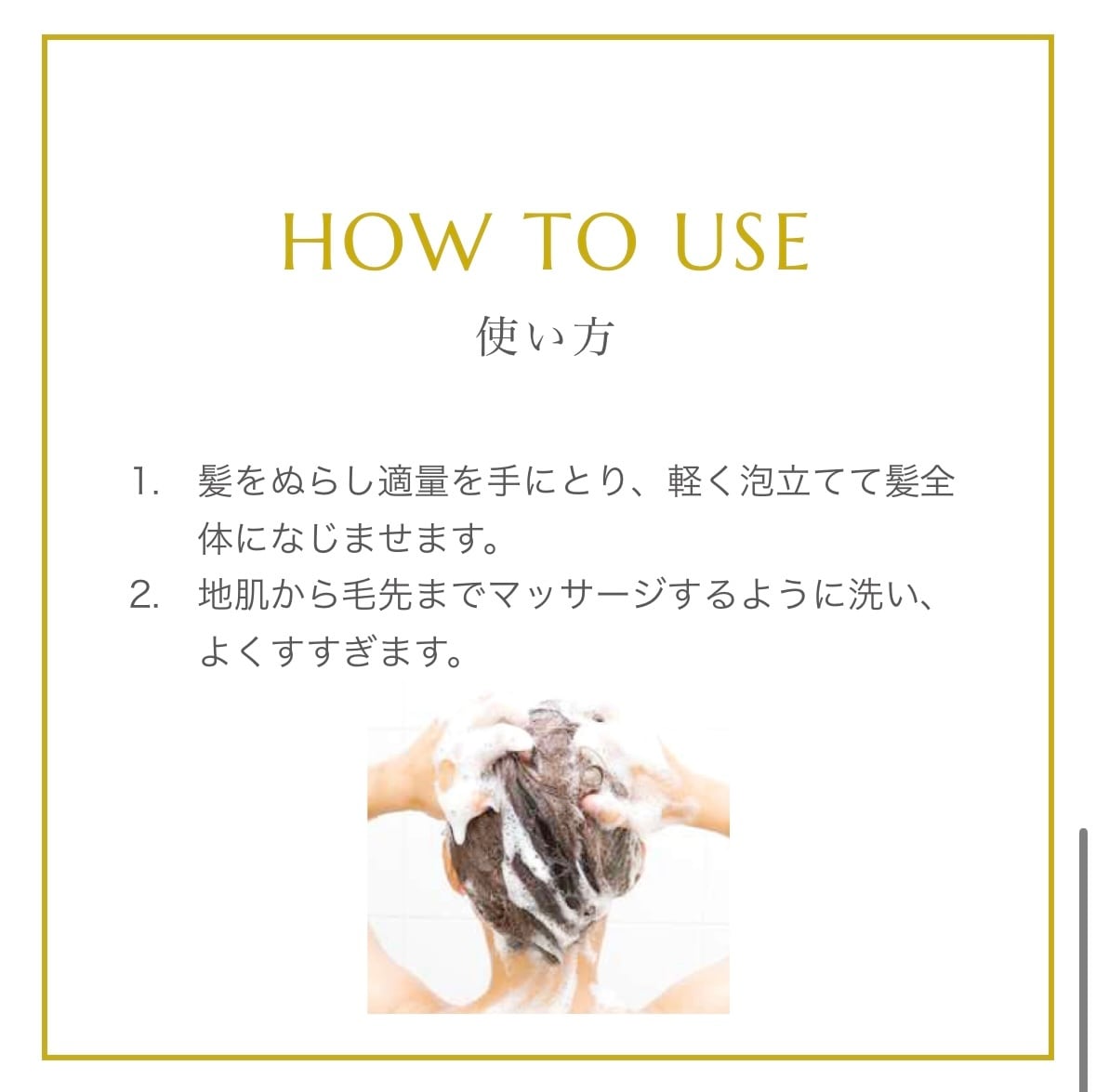 HOW TO USE
使い方

1. 髪をぬらし適量を手にとり、軽く泡立てて髪全体になじませます。
2. 地肌から毛先までマッサージするように洗い、よくすすぎます。