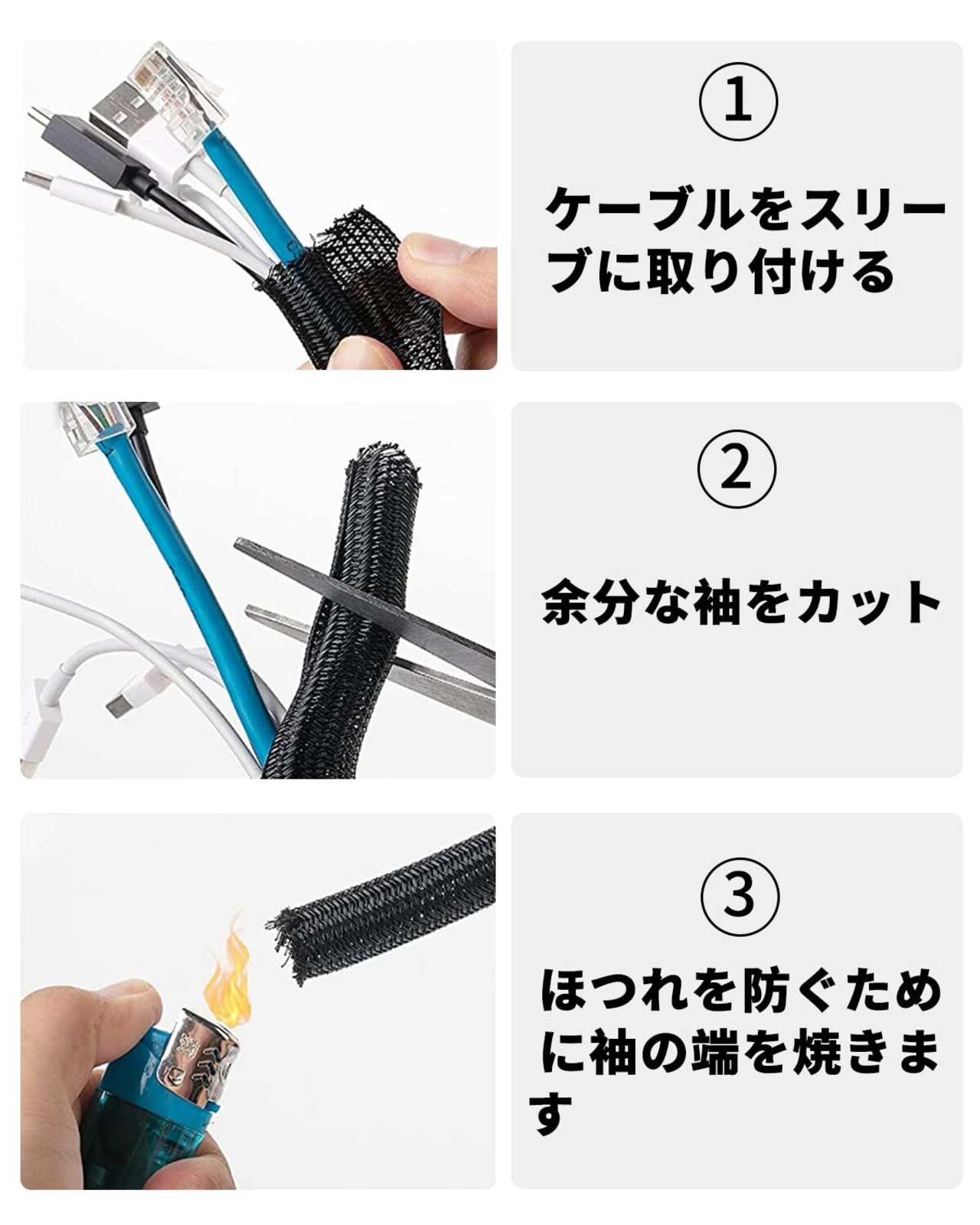 ①

ケーブルをスリーブに取り付ける

②

余分な袖をカット

③

ほつれを防ぐために袖の端を焼きます