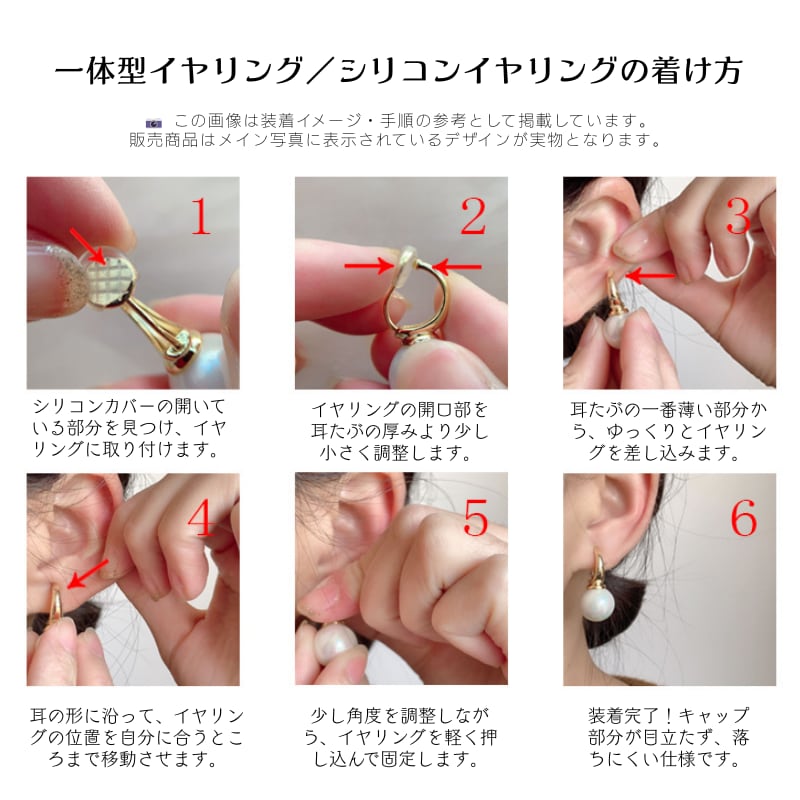 一体型イヤリング／シリコンイヤリングの着け方

この画像は装着イメージ・手順の参考として掲載しています。
販売商品はメイン写真に表示されているデザインが実物となります。

1

シリコンカバーの開いている部分を見つけ、イヤリングに取り付けます。

2

イヤリングの開口部を耳たぶの厚みより少し小さく調整します。

3

耳たぶの一番薄い部分から、ゆっくりとイヤリングを差し込みます。

4

耳の形に沿って、イヤリングの位置を自分に合うところまで移動させます。

5

少し角度を調整しながら、イヤリングを軽く押し込んで固定します。

6

装着完了！キャップ部分が目立たず、落ちにくい仕様です。