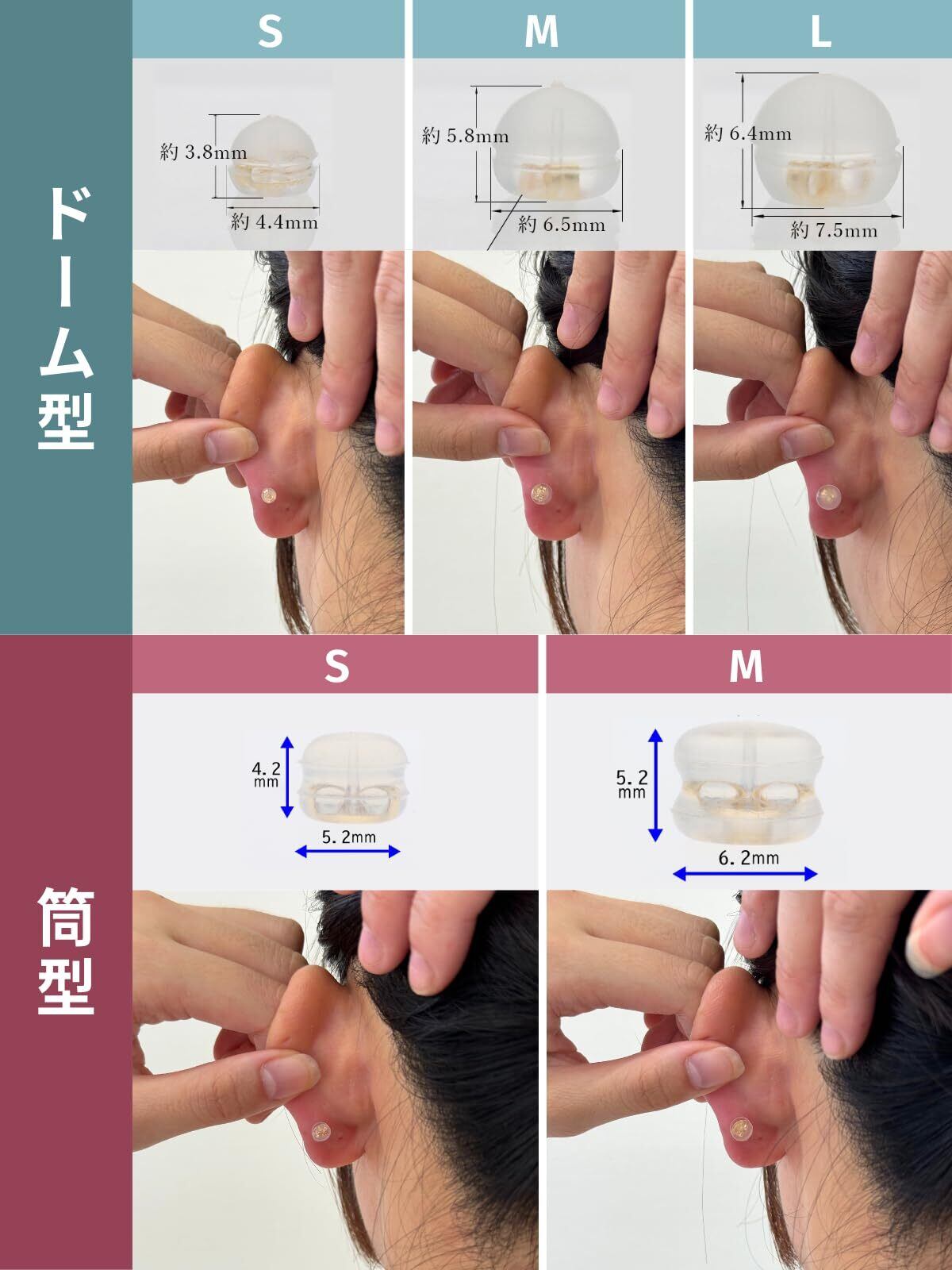 ドーム型

S

約 3.8mm

約 4.4mm

M

約 5.8mm

約 6.5mm

L

約 6.4mm

約 7.5mm

筒型

S

4.2 mm

5.2mm

M

5.2 mm

6.2mm