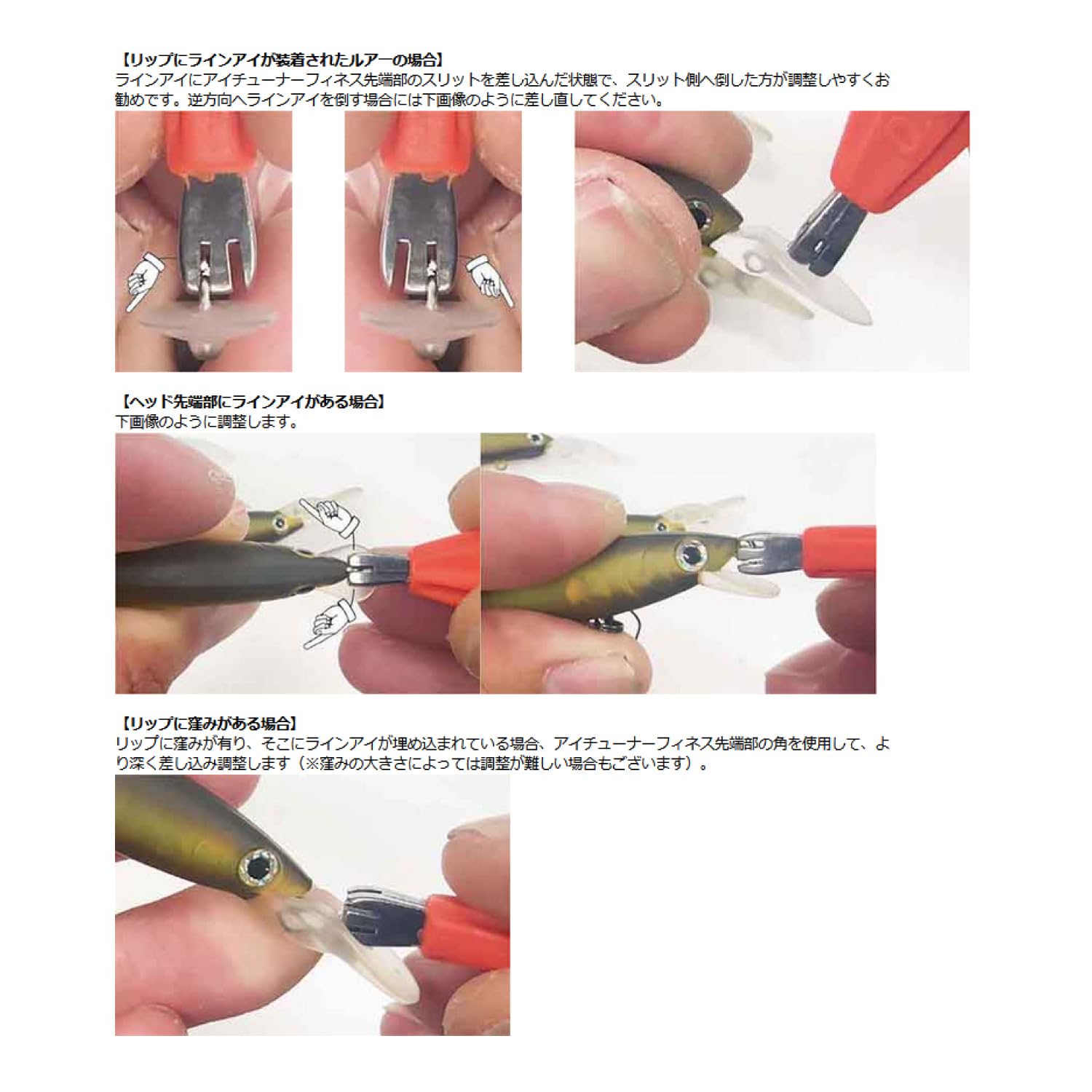 【リップにラインアイが装着されたルアーの場合】
ラインアイにアイチューナーフィネス先端部のスリットを差し込んだ状態で、スリット側へ倒した方が調整しやすくお勧めです。逆方向へラインアイを倒す場合には下画像のように差し直してください。

【ヘッド先端部にラインアイがある場合】
下画像のように調整します。

【リップに窪みがある場合】
リップに窪みが有り、そこにラインアイが埋め込まれている場合、アイチューナーフィネス先端部の角を使用して、より深く差し込み調整します（※窪みの大きさによっては調整が難しい場合もございます）。