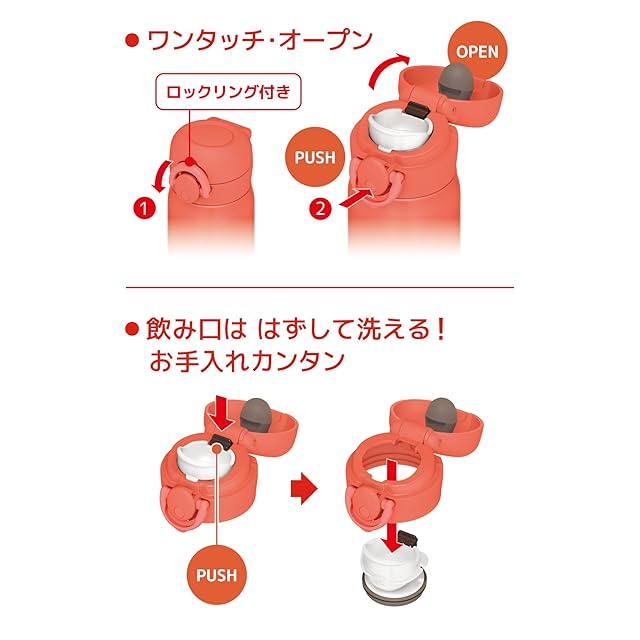 ● ワンタッチ・オープン

ロックリング付き

OPEN

PUSH

1

2

● 飲み口は はずして洗える！
お手入れカンタン

PUSH