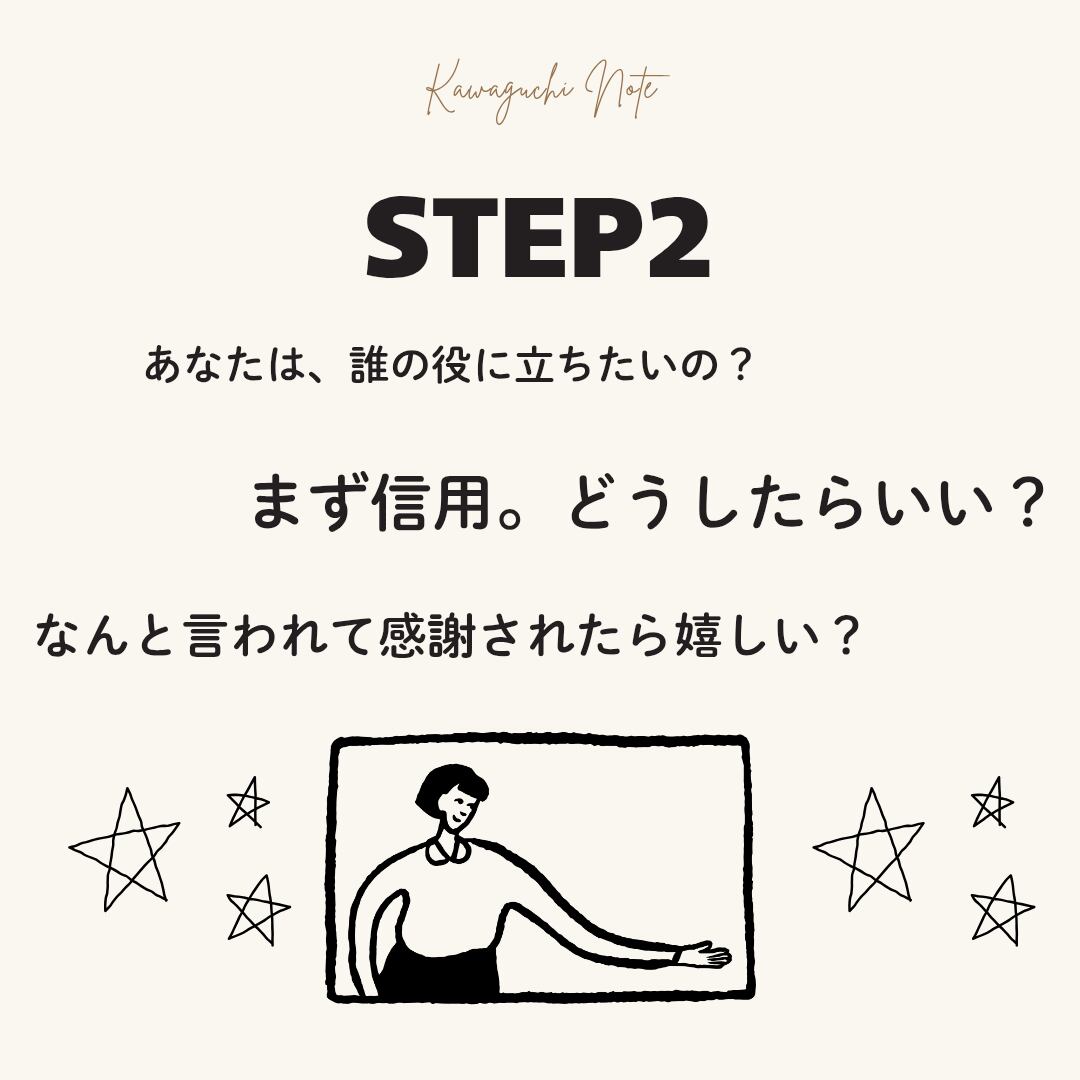 Kawaguchi Note

STEP2

あなたは、誰の役に立ちたいの？

まず信用。どうしたらいい？

なんと言われて感謝されたら嬉しい？