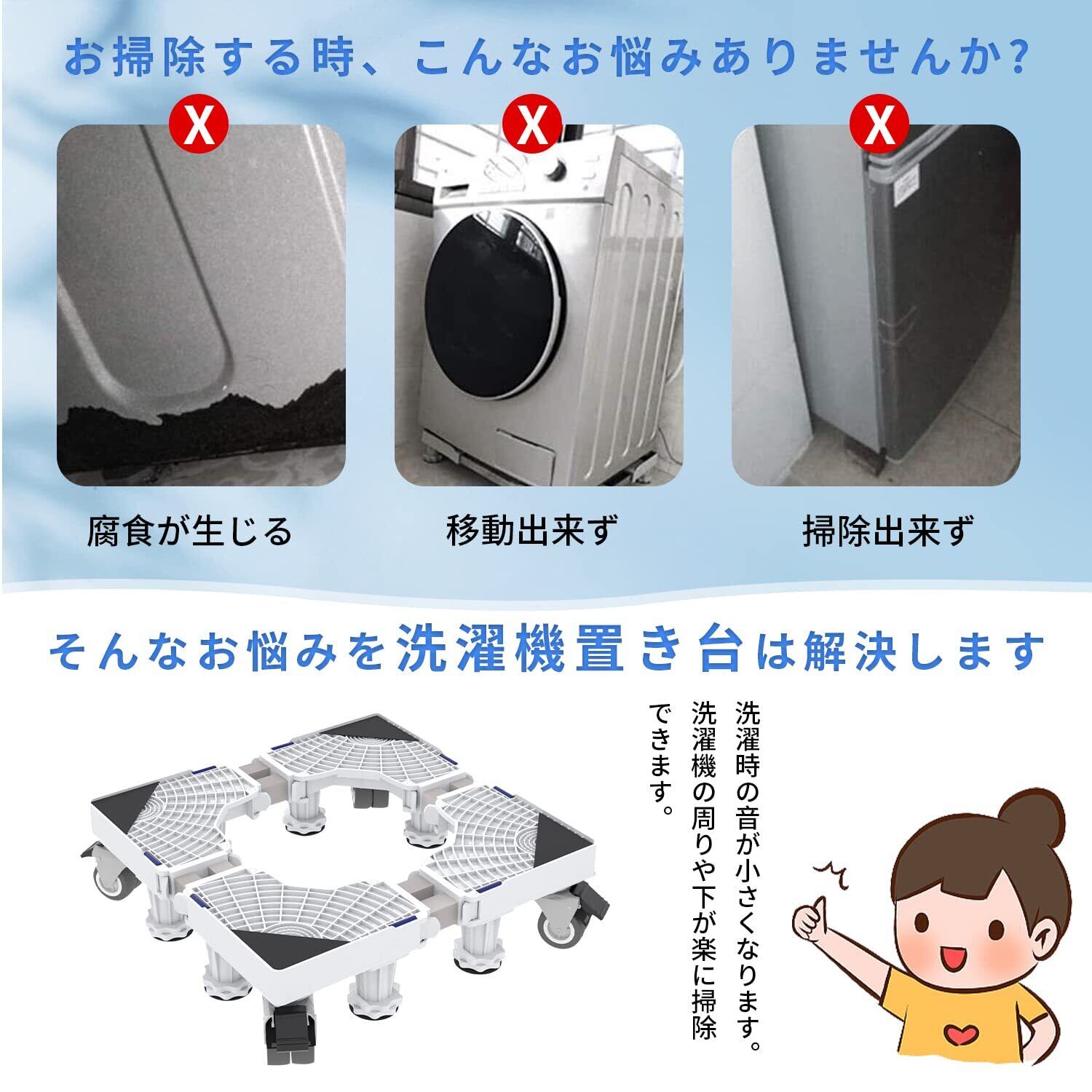 お掃除する時、こんなお悩みありませんか?

X

X

X

腐食が生じる

移動出来ず

掃除出来ず

そんなお悩みを洗濯機置き台は解決します

洗濯時の音が小さくなります。洗濯機の周りや下が楽に掃除できます。