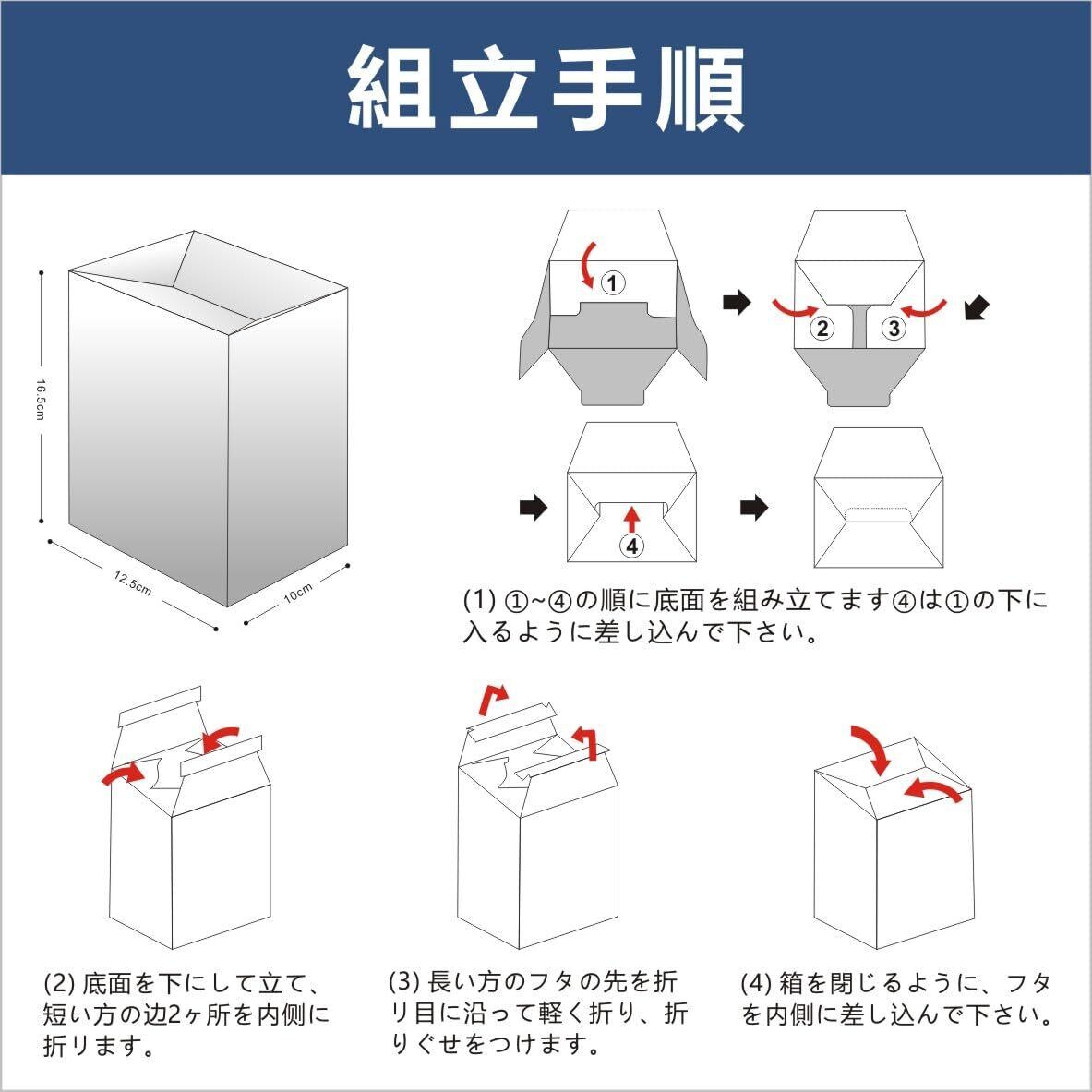 組立手順

16.5cm

12.5cm

10cm

①

②

③

④

(1) ①~④の順に底面を組み立てます④は①の下に入るように差し込んで下さい。

(2) 底面を下にして立て、短い方の辺2ヶ所を内側に折ります。

(3) 長い方のフタの先を折り目に沿って軽く折り、折りぐせをつけます。

(4) 箱を閉じるように、フタを内側に差し込んで下さい。