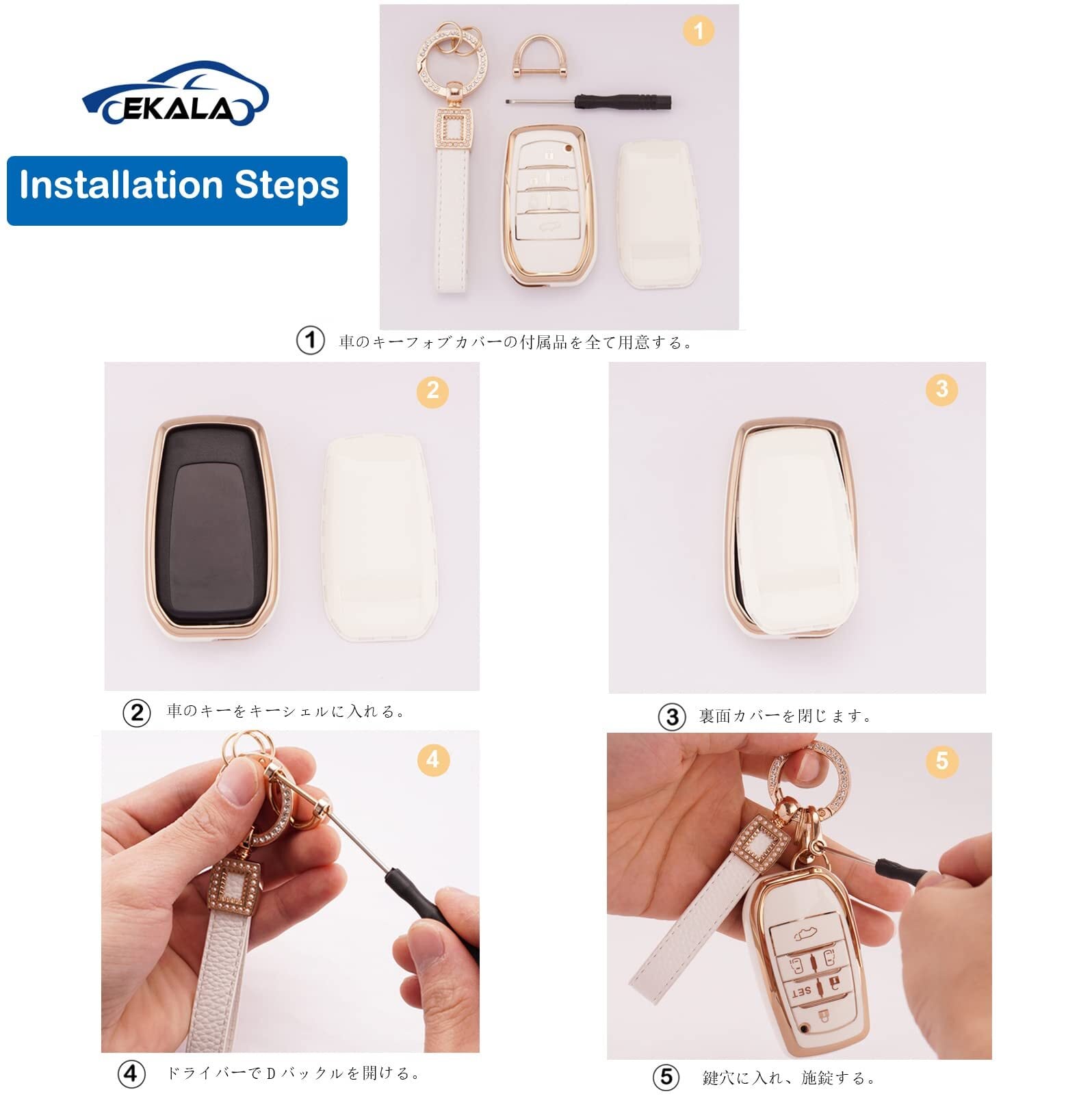 EKALA

Installation Steps

1

① 車のキーフォブカバーの付属品を全て用意する。

2

3

② 車のキーをキーシェルに入れる。

③ 裏面カバーを閉じます。

4

5

SET

④ ドライバーでDバックルを開ける。

⑤ 鍵穴に入れ、施錠する。