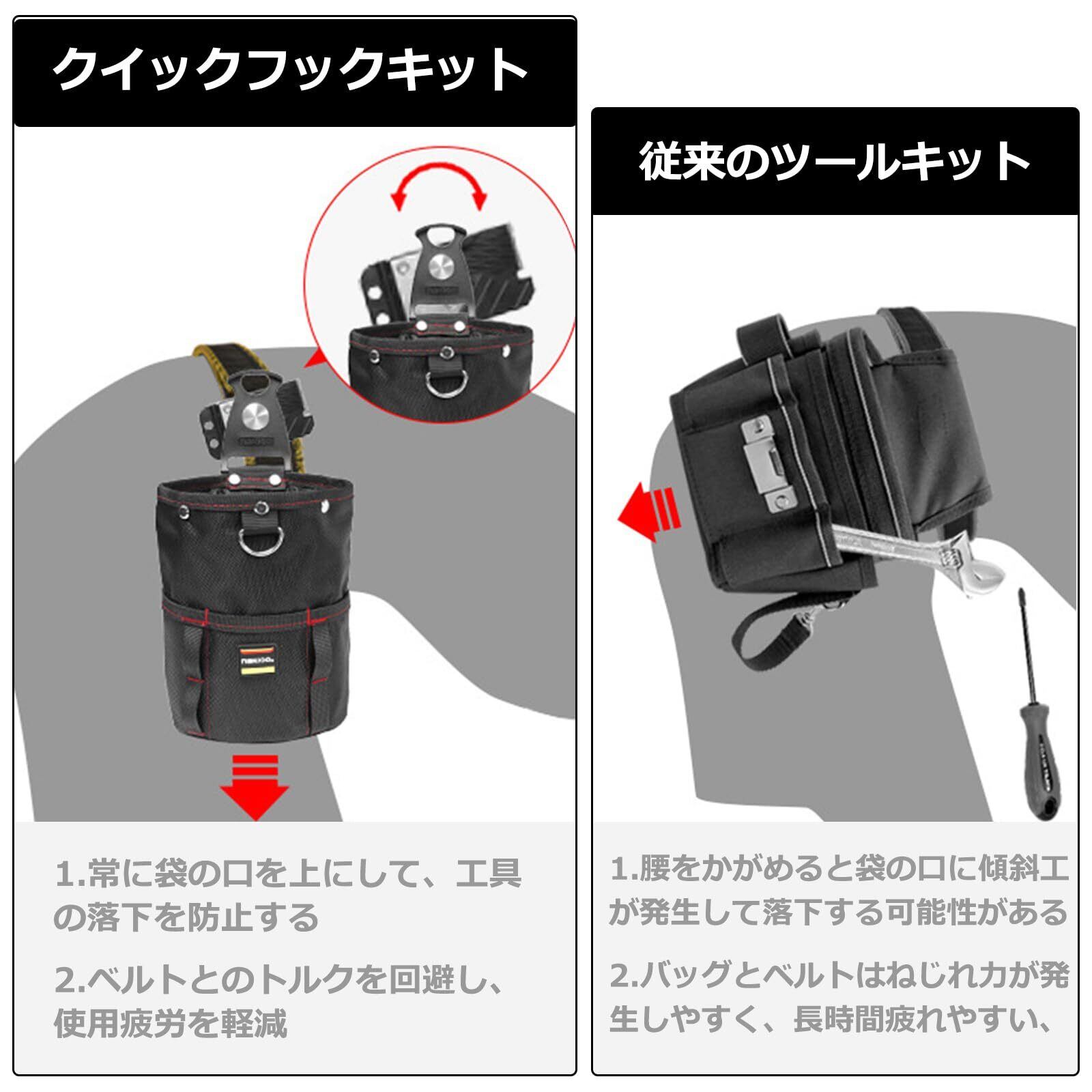 クイックフックキット

1.常に袋の口を上にして、工具の落下を防止する

2.ベルトとのトルクを回避し、使用疲労を軽減

従来のツールキット

1.腰をかがめると袋の口に傾斜工が発生して落下する可能性がある

2.バッグとベルトはねじれ力が発生しやすく、長時間疲れやすい、