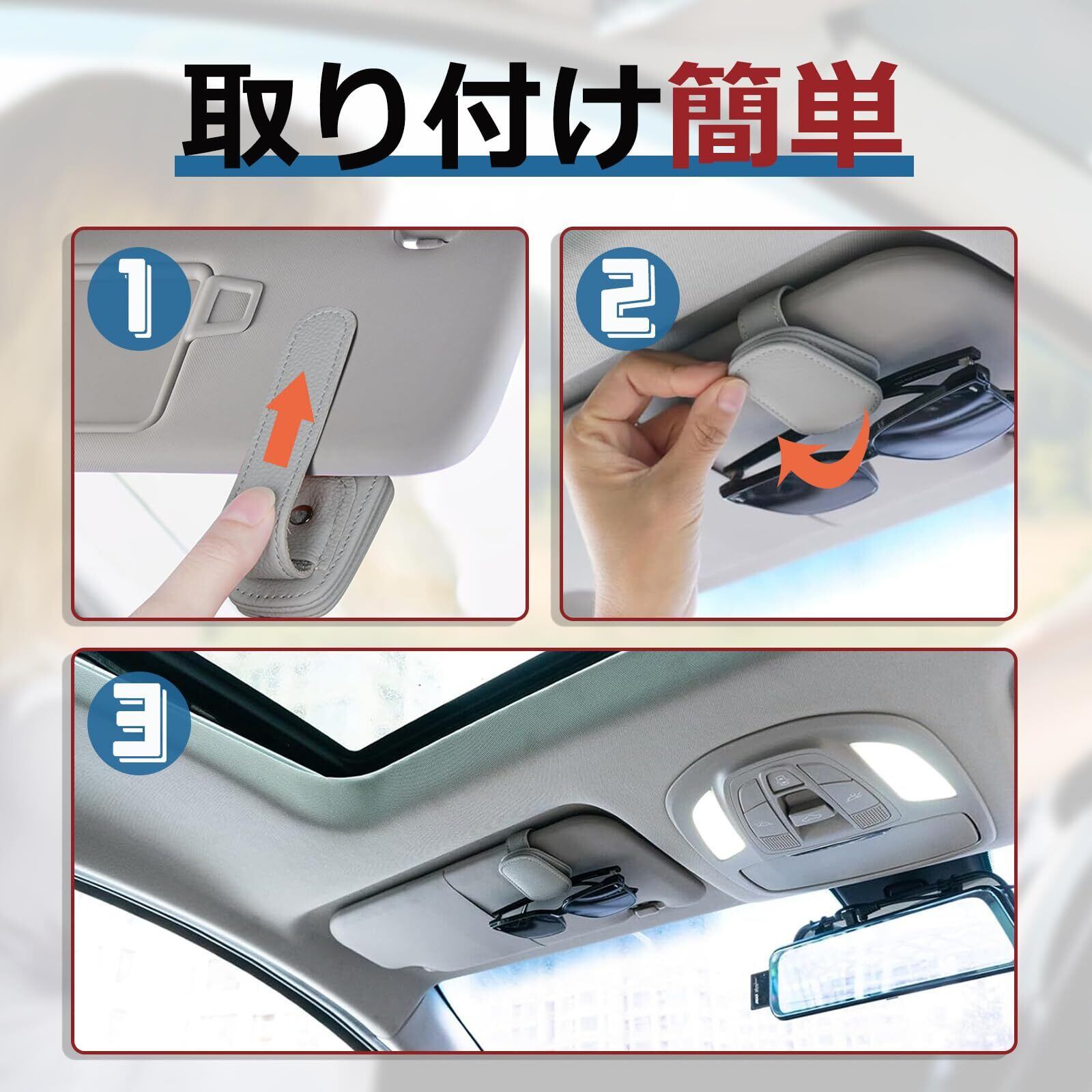 取り付け簡単

1

2

3