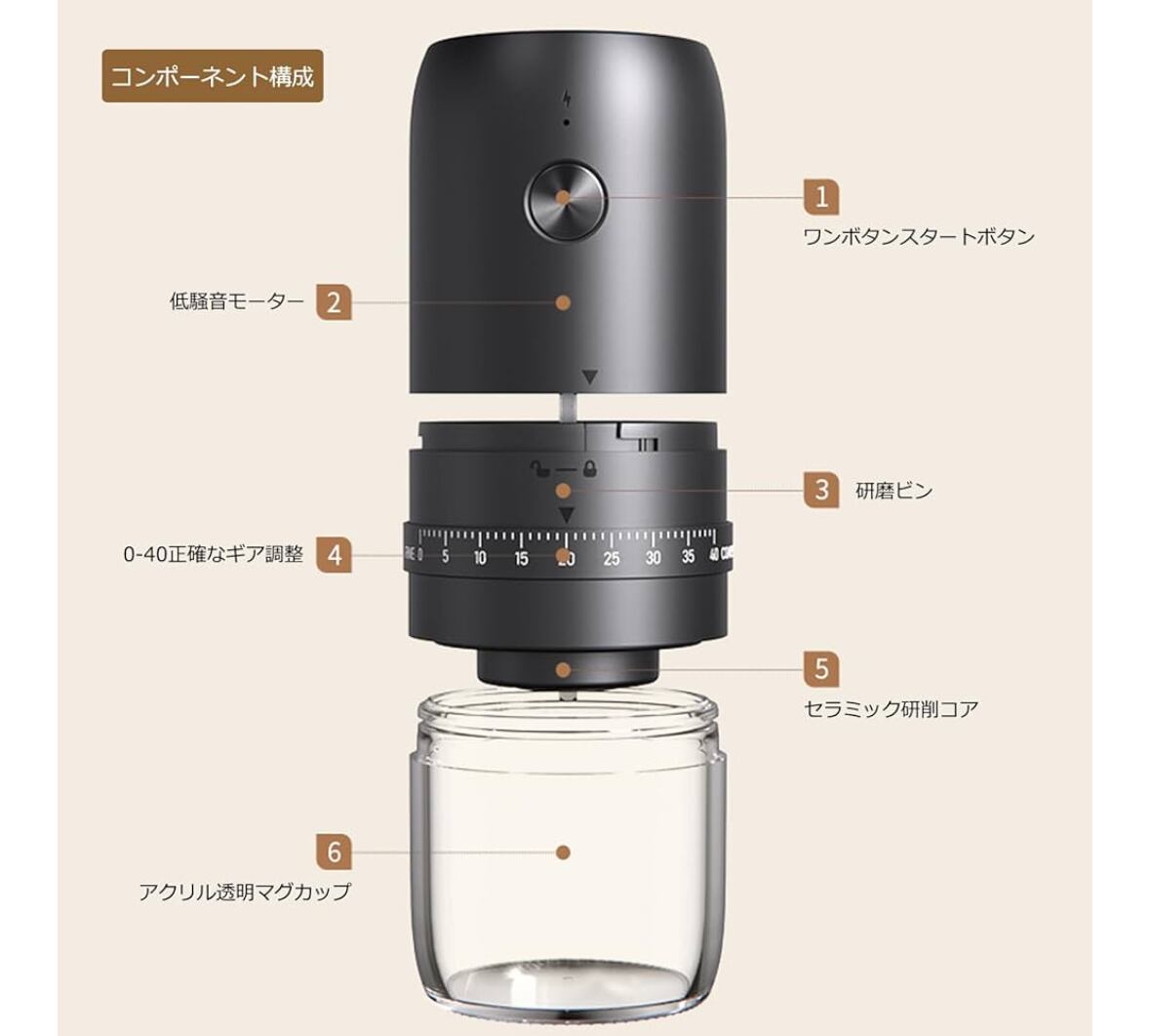 コンポーネント構成

1
ワンボタンスタートボタン

低騒音モーター 2

3
研磨ビン

0-40正確なギア調整 4

FINE 0 5 10 15 20 25 30 35 40 COARSE

5
セラミック研削コア

6
アクリル透明マグカップ