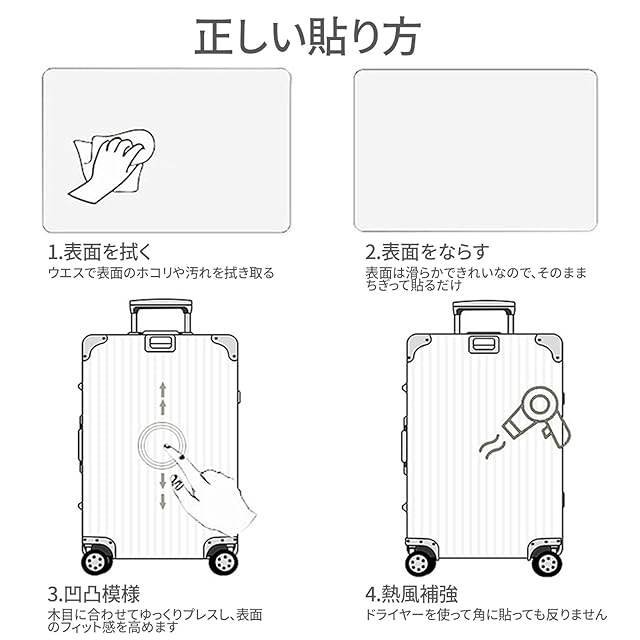 正しい貼り方

1.表面を拭く
ウエスで表面のホコリや汚れを拭き取る

2.表面をならす
表面は滑らかできれいなので、そのままちぎって貼るだけ

3.凹凸模様
木目に合わせてゆっくりプレスし、表面のフィット感を高めます

4.熱風補強
ドライヤーを使って角に貼っても反りません