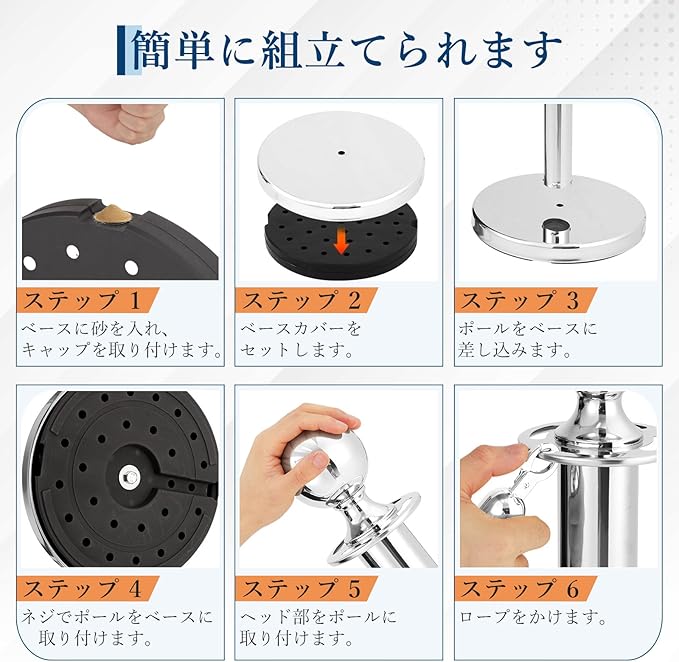 簡単に組立てられます

ステップ 1
ベースに砂を入れ、キャップを取り付けます。

ステップ 2
ベースカバーをセットします。

ステップ 3
ポールをベースに差し込みます。

ステップ 4
ネジでポールをベースに取り付けます。

ステップ 5
ヘッド部をポールに取り付けます。

ステップ 6
ロープをかけます。