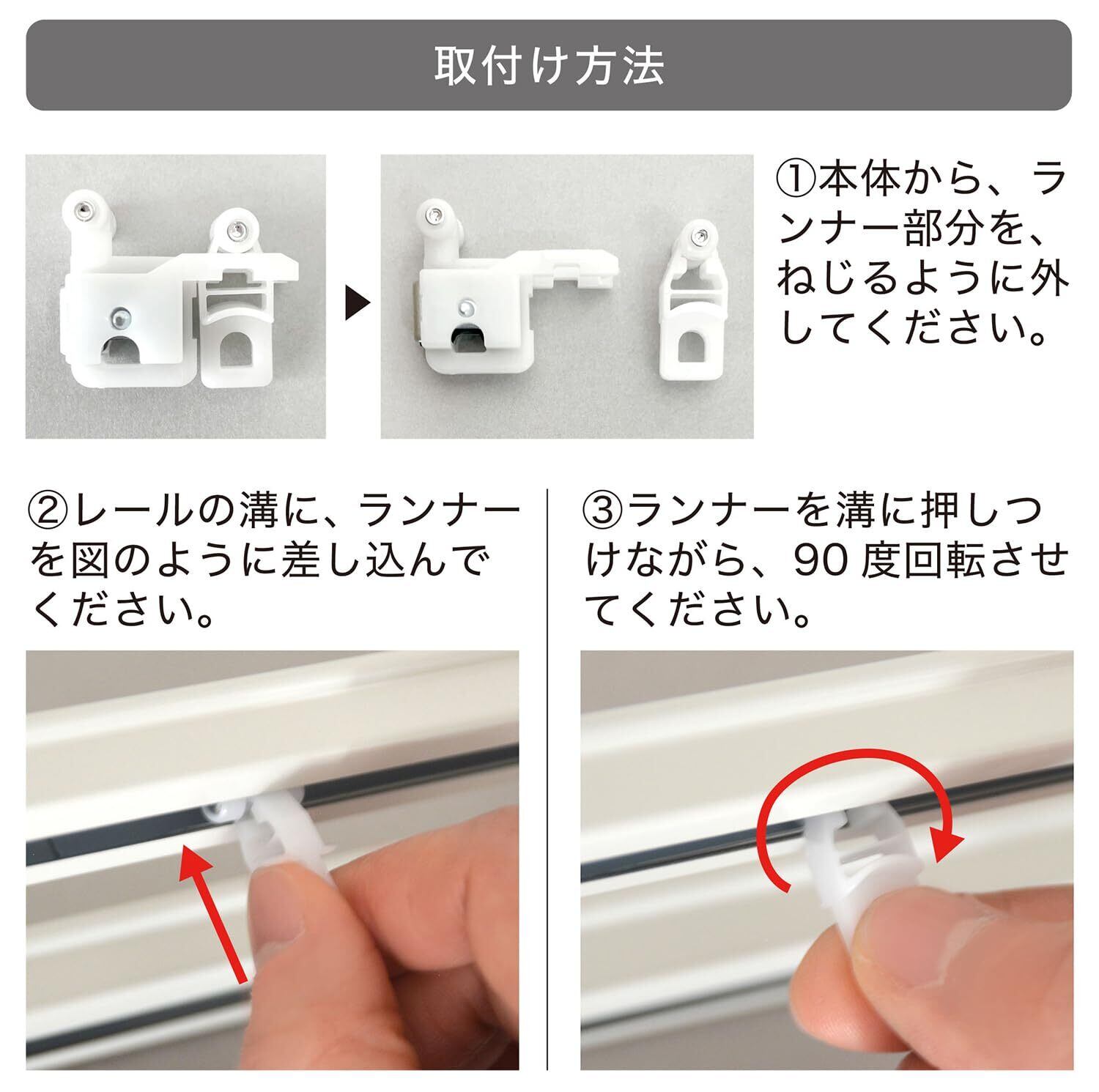 取付け方法

①本体から、ランナー部分を、ねじるように外してください。

②レールの溝に、ランナーを図のように差し込んでください。

③ランナーを溝に押しつけながら、90 度回転させてください。