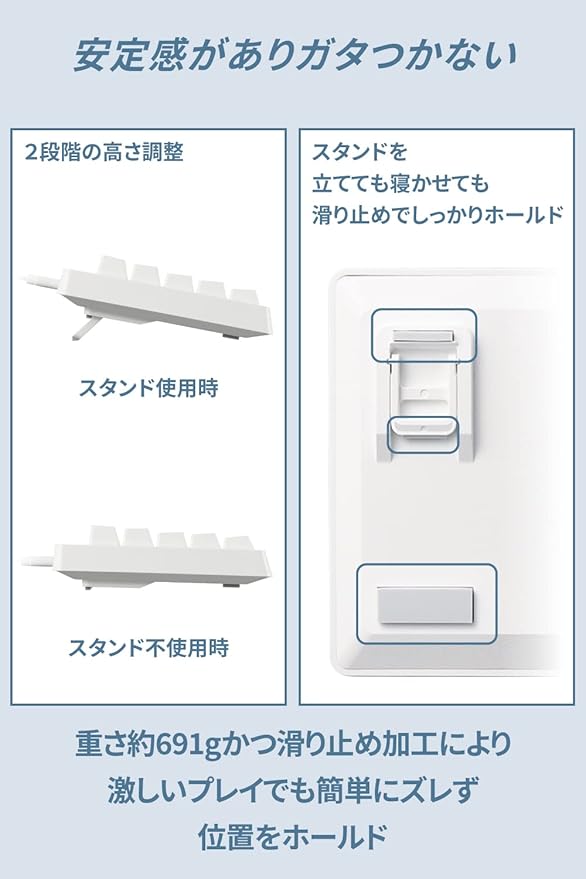 安定感がありガタつかない

2段階の高さ調整

スタンド使用時

スタンド不使用時

スタンドを
立てても寝かせても
滑り止めでしっかりホールド

重さ約691gかつ滑り止め加工により
激しいプレイでも簡単にズレず
位置をホールド