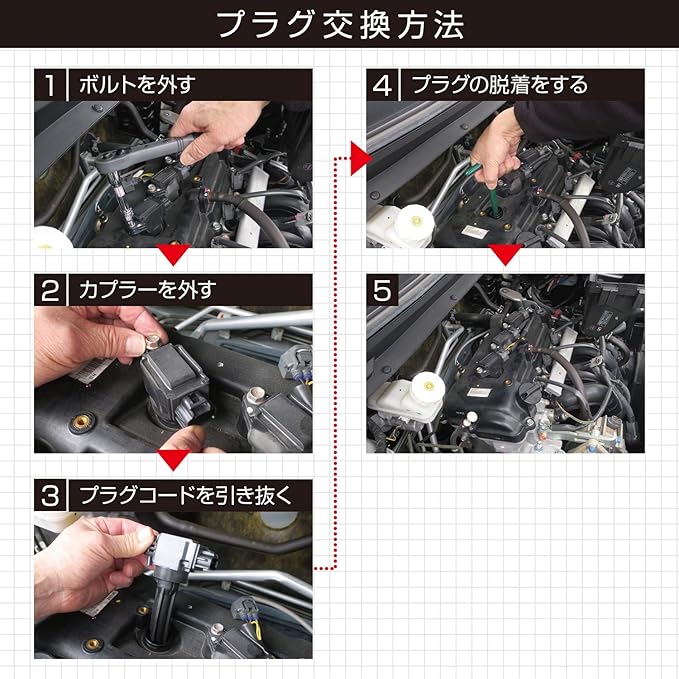 プラグ交換方法

1 ボルトを外す

2 カプラーを外す

3 プラグコードを引き抜く

4 プラグの脱着をする

5