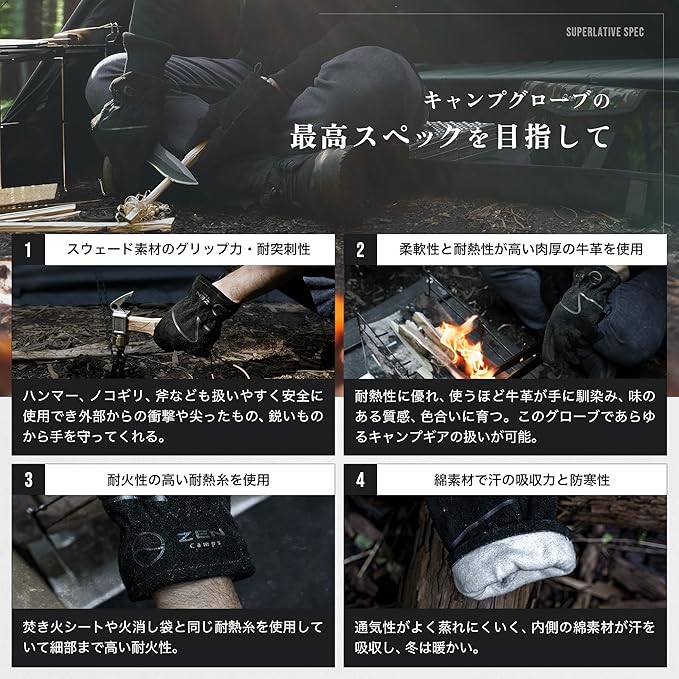 SUPERLATIVE SPEC

キャンプグローブの
最高スペックを目指して

1 スウェード素材のグリップ力・耐突刺性

ハンマー、ノコギリ、斧なども扱いやすく安全に使用でき外部からの衝撃や尖ったもの、鋭いものから手を守ってくれる。

2 柔軟性と耐熱性が高い肉厚の牛革を使用

耐熱性に優れ、使うほど牛革が手に馴染み、味のある質感、色合いに育つ。このグローブであらゆるキャンプギアの扱いが可能。

3 耐火性の高い耐熱糸を使用

ZEN Camps

焚き火シートや火消し袋と同じ耐熱糸を使用していて細部まで高い耐火性。

4 綿素材で汗の吸収力と防寒性

通気性がよく蒸れにくいく、内側の綿素材が汗を吸収し、冬は暖かい。