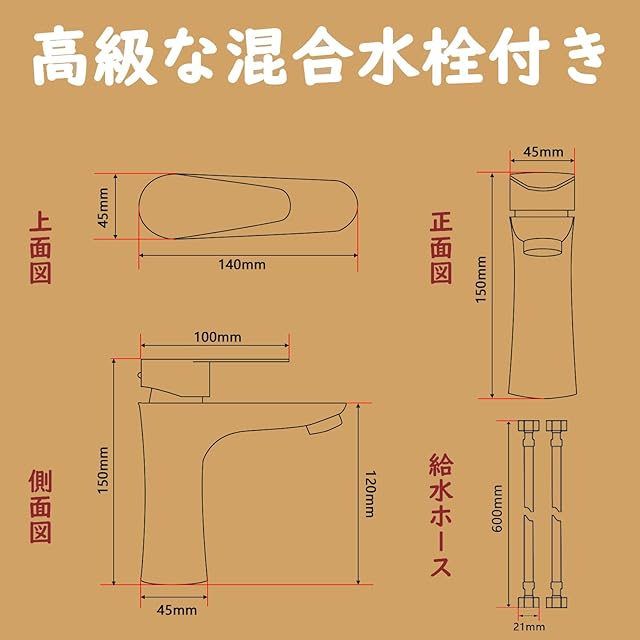 高級な混合水栓付き

上面図

45mm

140mm

正面図

45mm

150mm

側面図

100mm

150mm

120mm

45mm

給水ホース

600mm

21mm