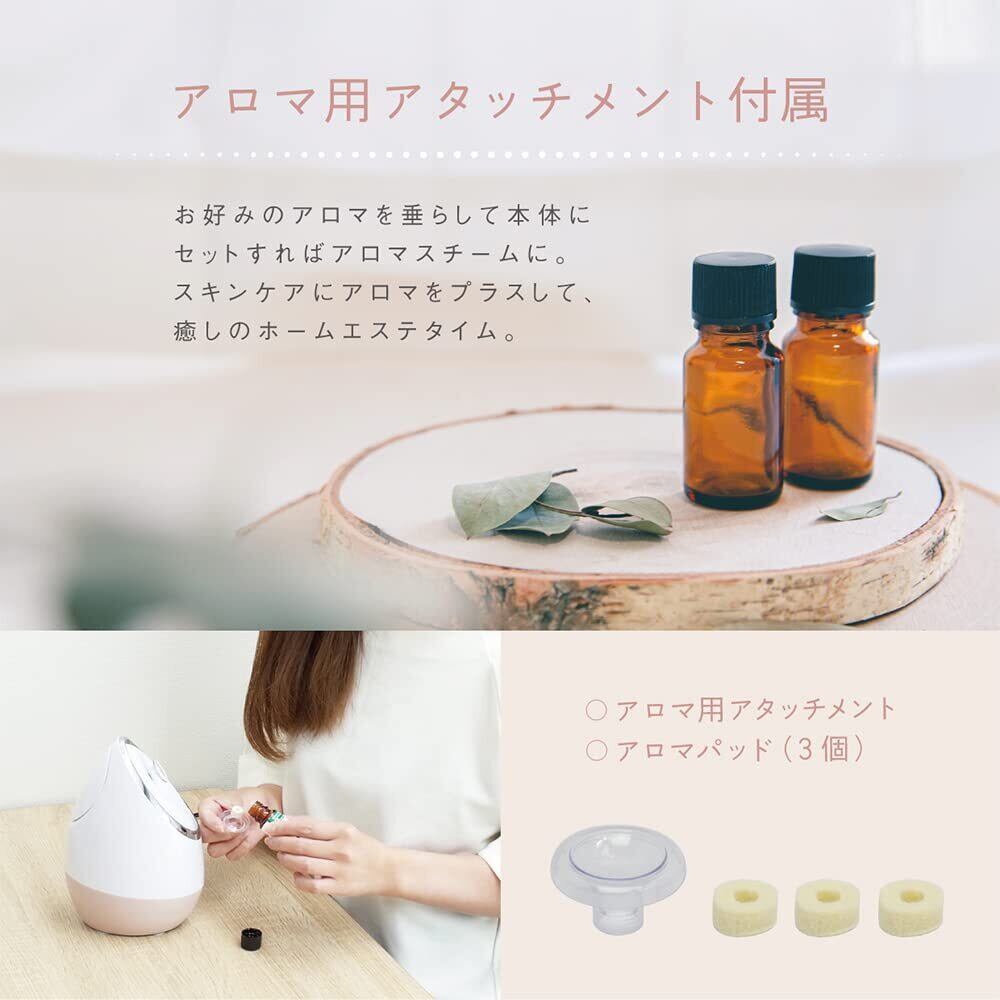 アロマ用アタッチメント付属

お好みのアロマを垂らして本体にセットすればアロマスチームに。スキンケアにアロマをプラスして、癒しのホームエステタイム。

○アロマ用アタッチメント
○アロマパッド（3個）