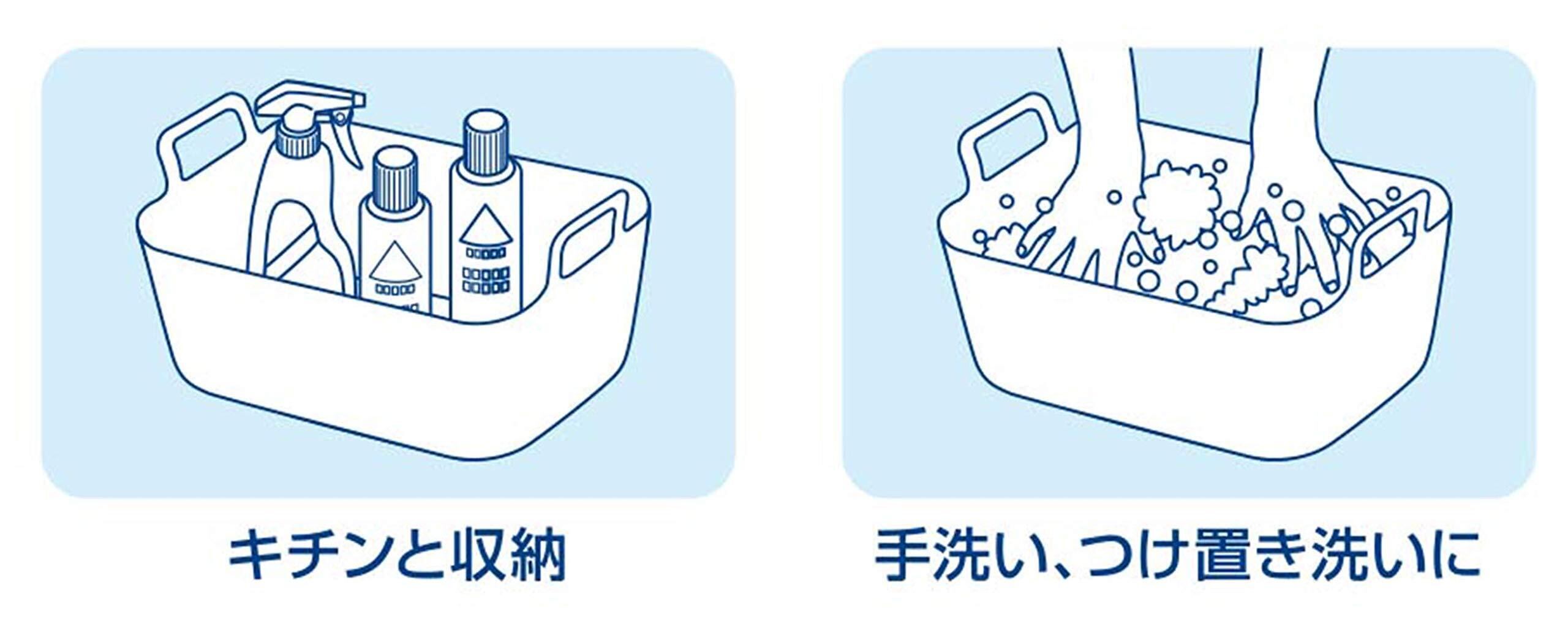 キチンと収納

手洗い、つけ置き洗いに