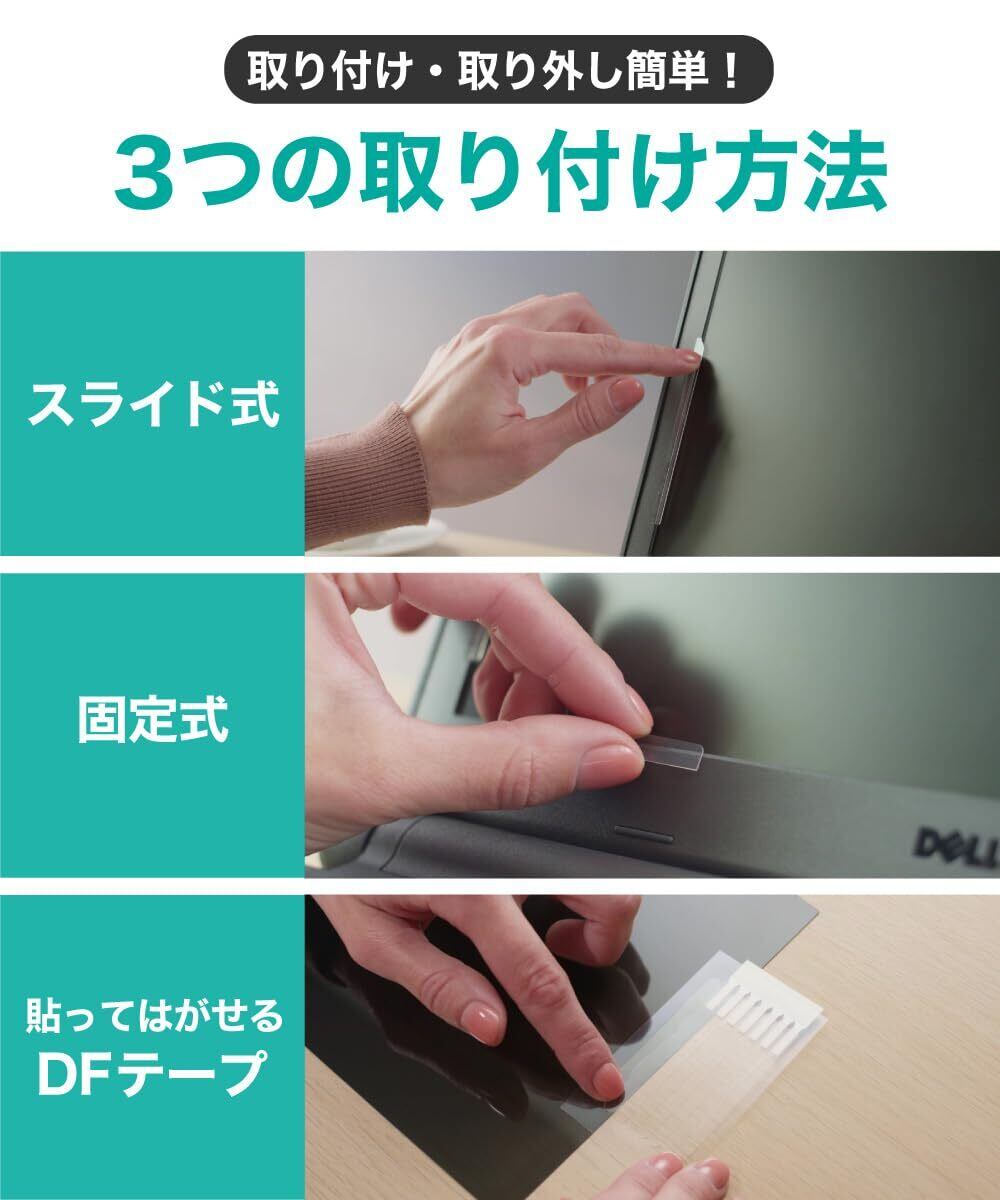 取り付け・取り外し簡単！

3つの取り付け方法

スライド式

固定式

DELL

貼ってはがせる
DFテープ