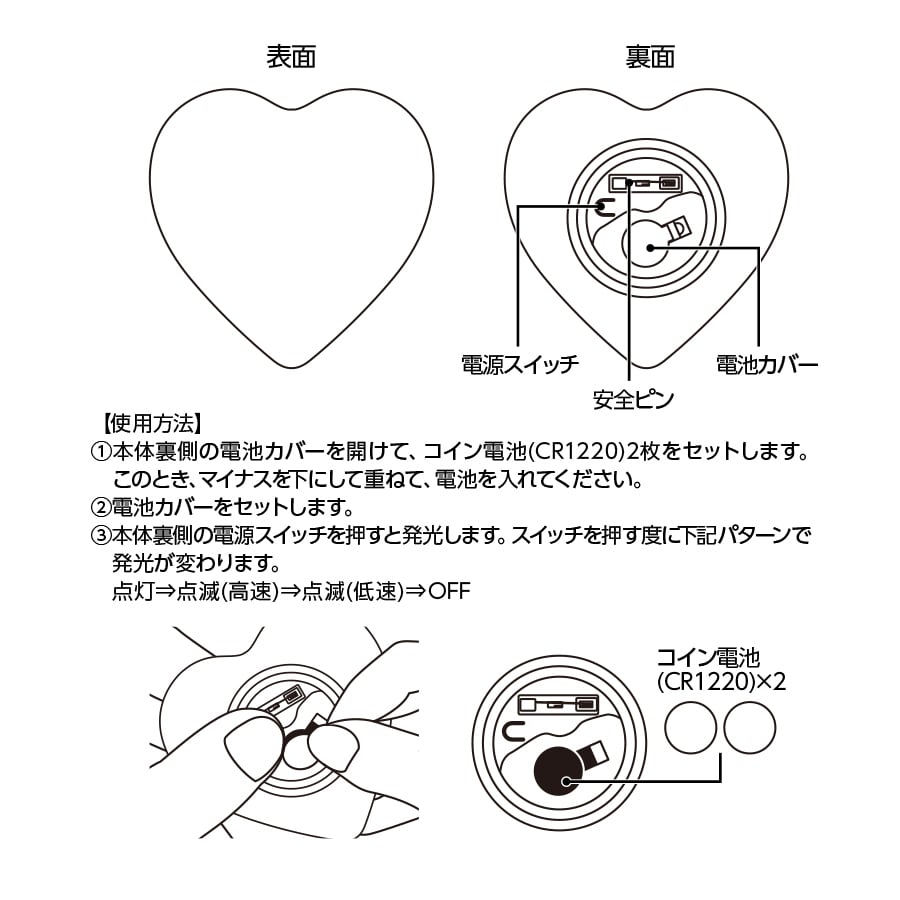 表面

裏面

電源スイッチ

安全ピン

電池カバー

【使用方法】
①本体裏側の電池カバーを開けて、コイン電池(CR1220)2枚をセットします。
このとき、マイナスを下にして重ねて、電池を入れてください。
②電池カバーをセットします。
③本体裏側の電源スイッチを押すと発光します。スイッチを押す度に下記パターンで発光が変わります。
点灯⇒点滅(高速)⇒点滅(低速)⇒OFF

コイン電池
(CR1220)×2