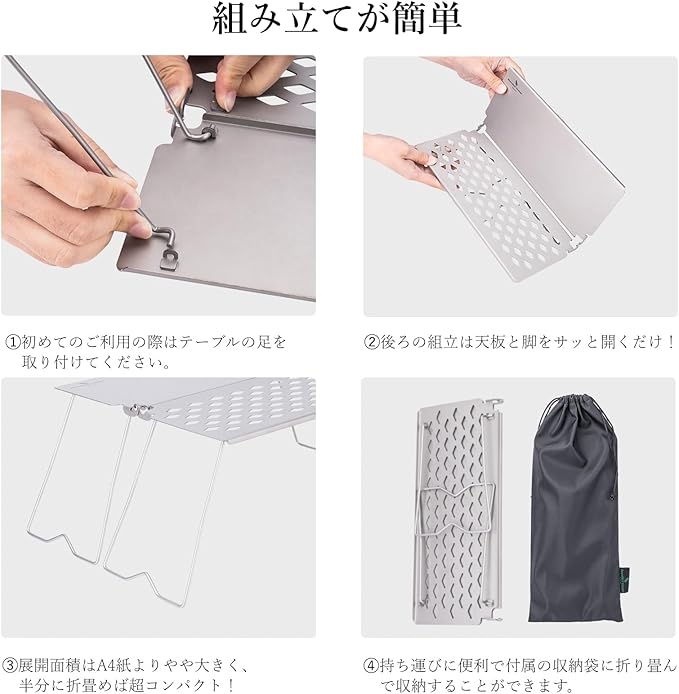 組み立てが簡単

①初めてのご利用の際はテーブルの足を取り付けてください。

②後ろの組立は天板と脚をサッと開くだけ！

③展開面積はA4紙よりやや大きく、半分に折畳めば超コンパクト！

④持ち運びに便利で付属の収納袋に折り畳んで収納することができます。